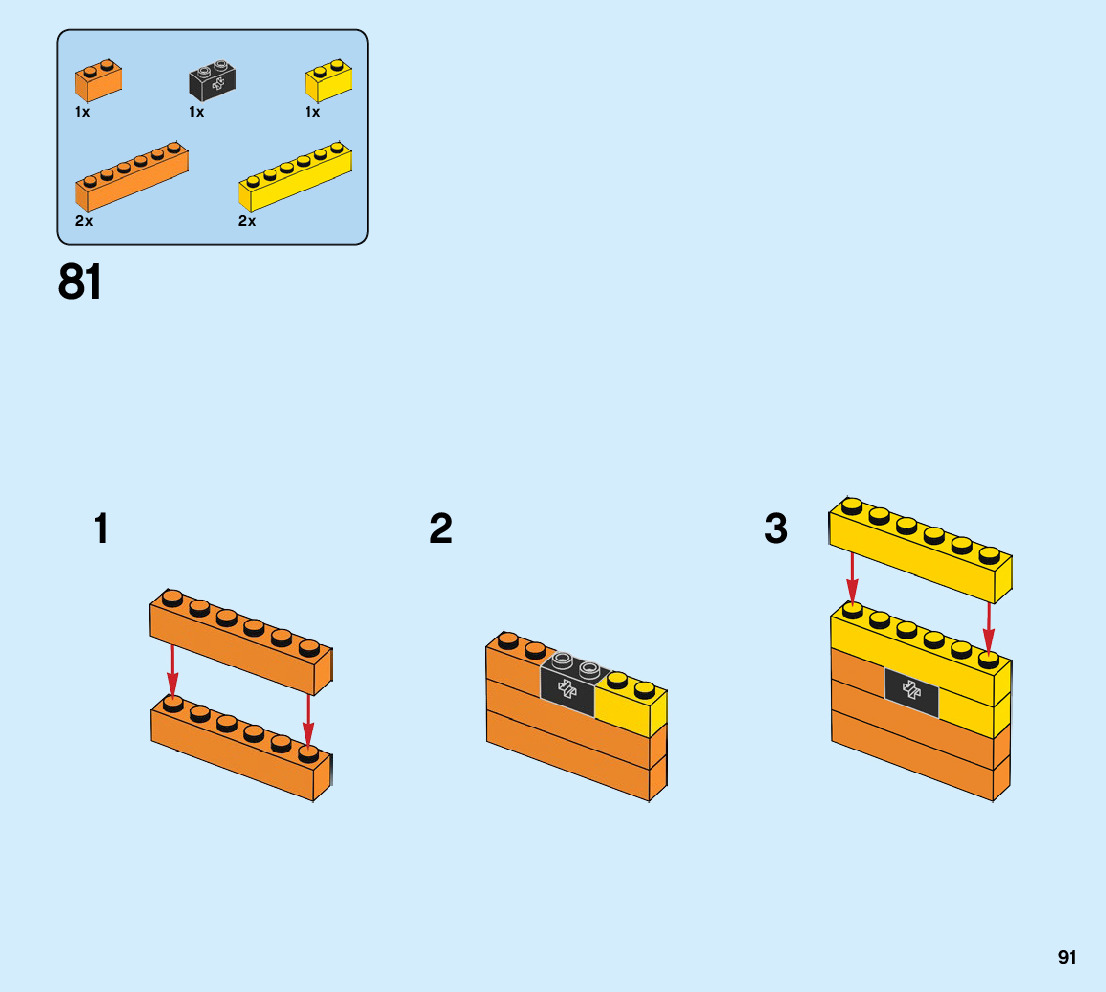 1x
1x
1x
2x
2x

81

1

2

3

91