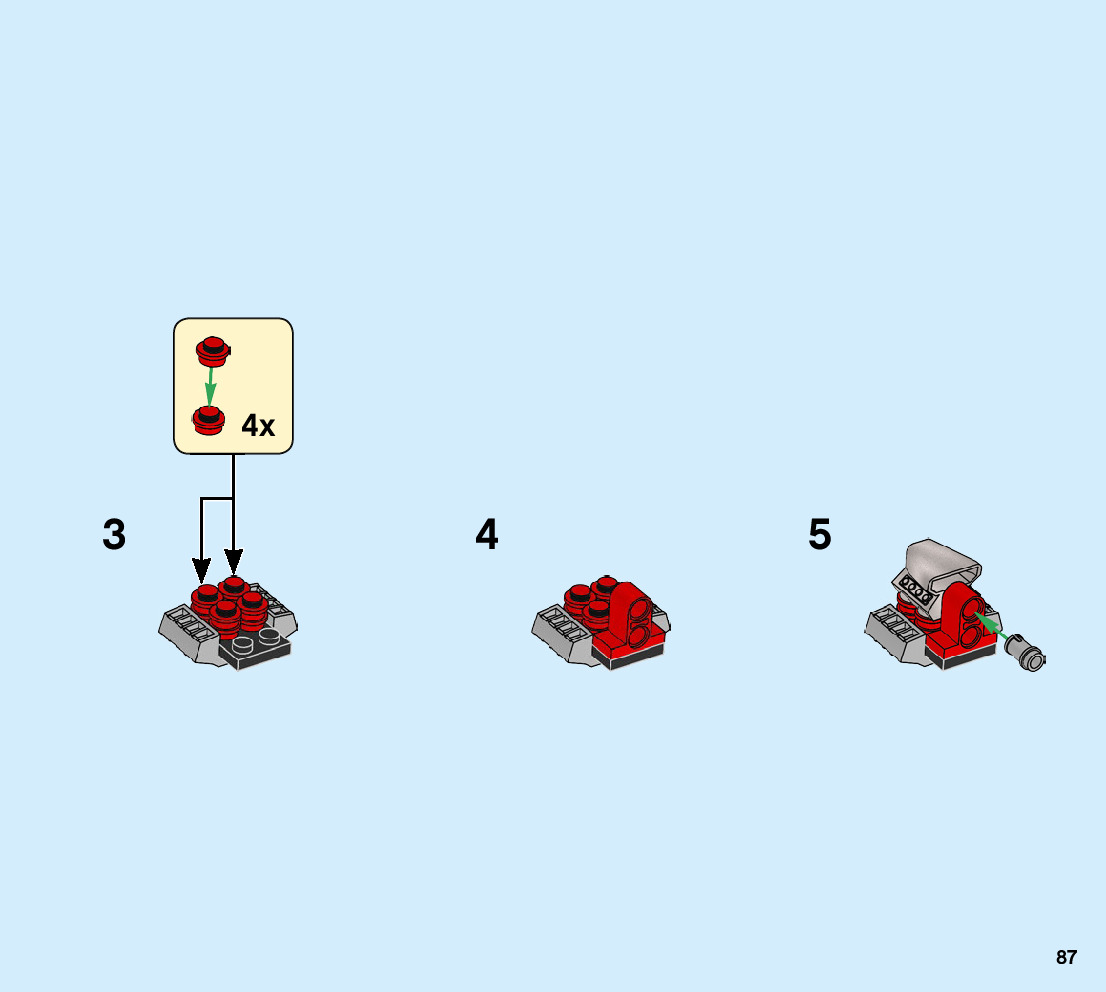 4x

3

4

5

87