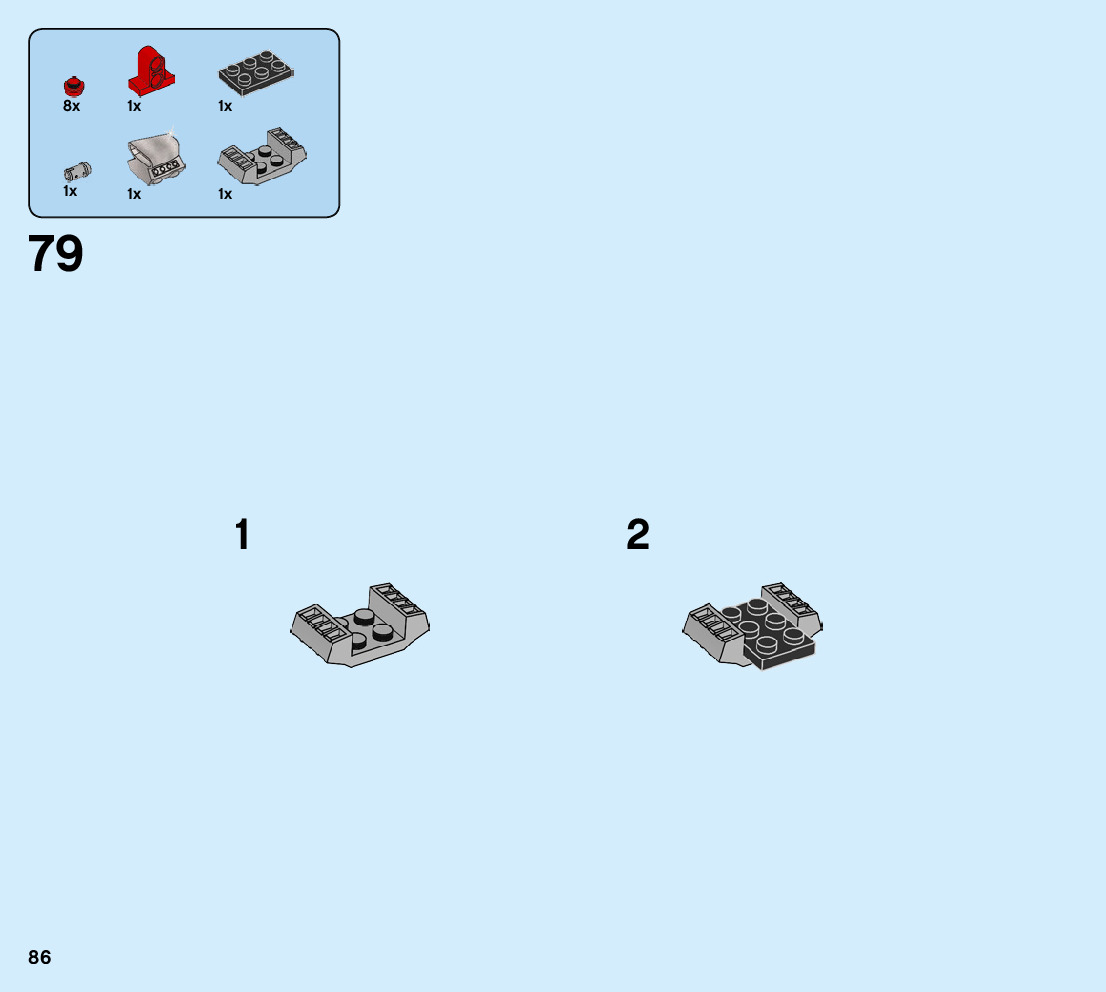 8x
1x
1x
1x
1x
1x

79

1

2

86