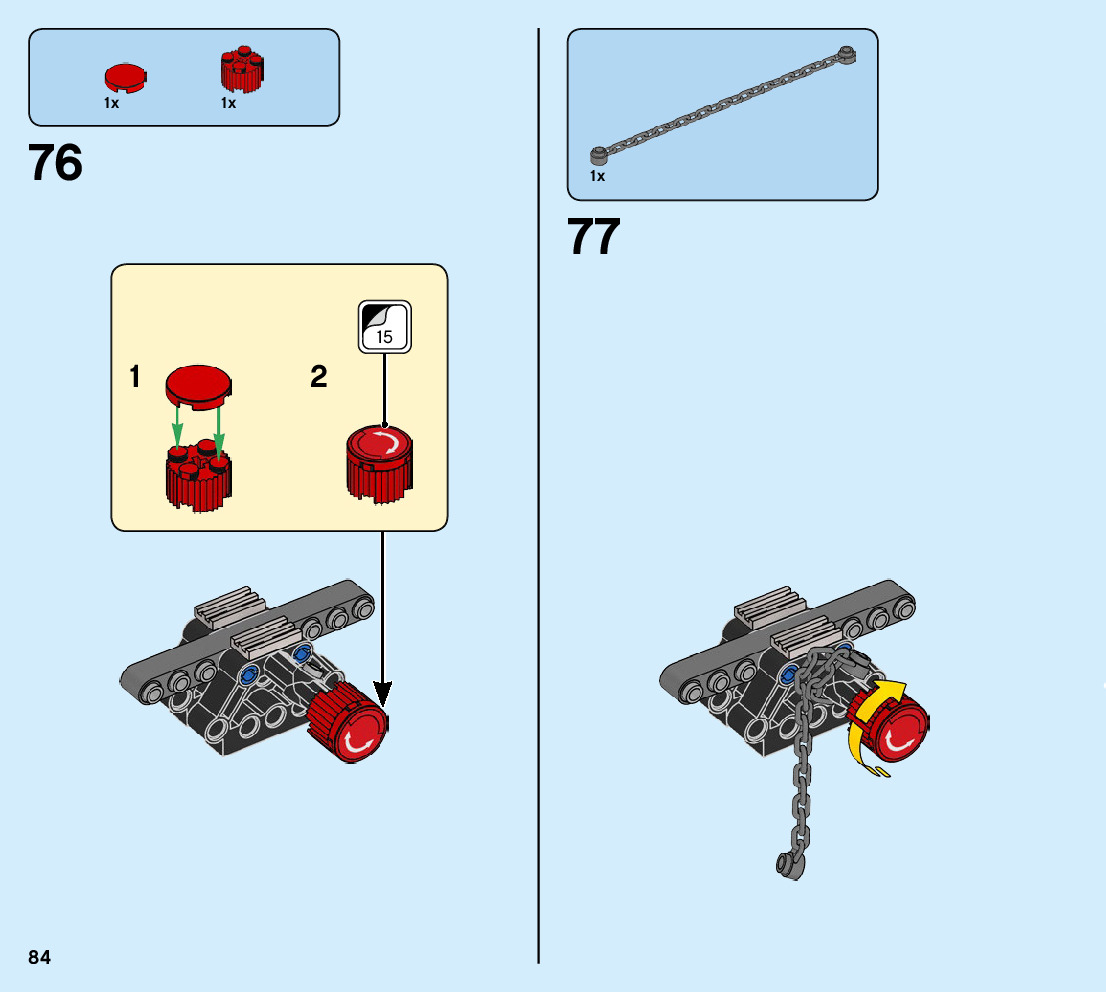 1x
1x

76

1

2

15

1x

77

84