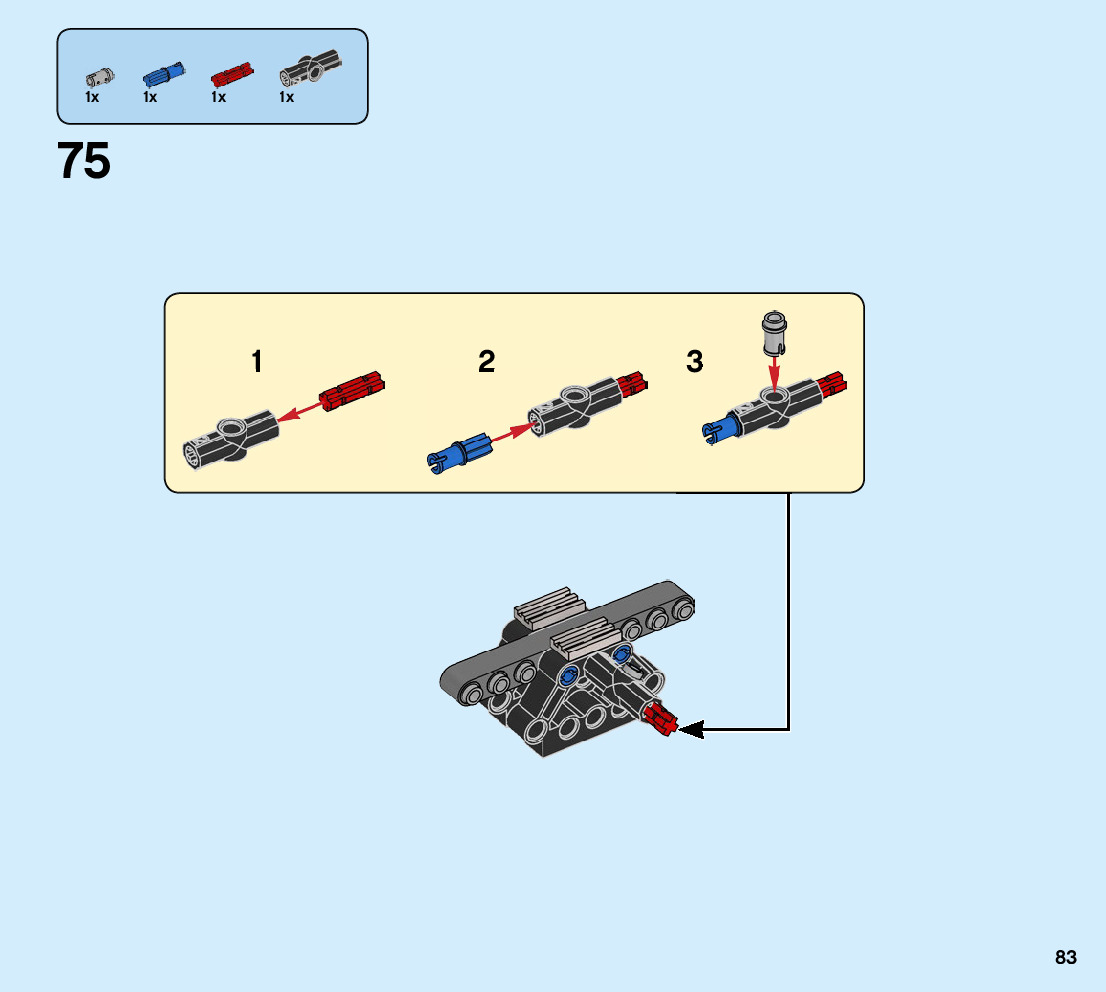 1x
1x
1x
1x

75

1

2

3

83