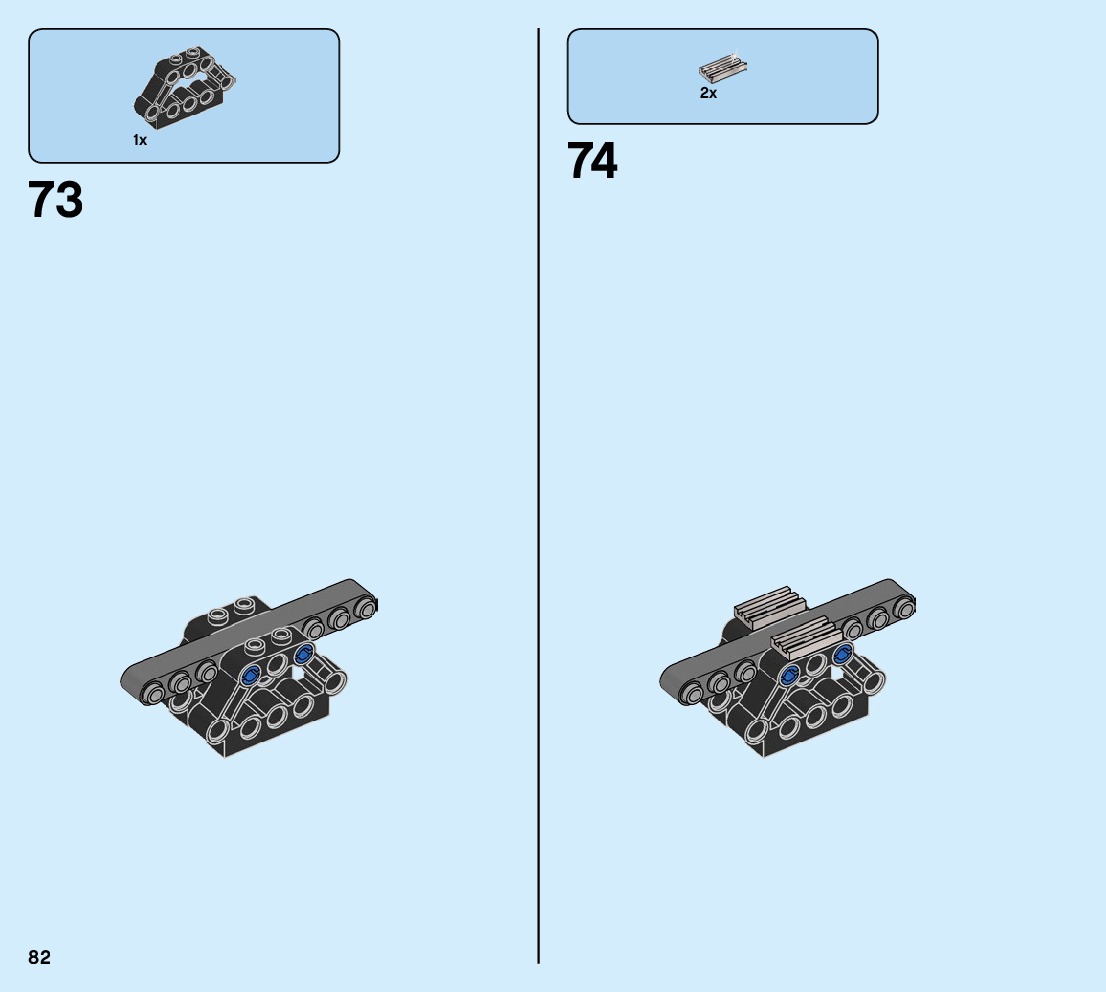 1x

73

2x

74

82