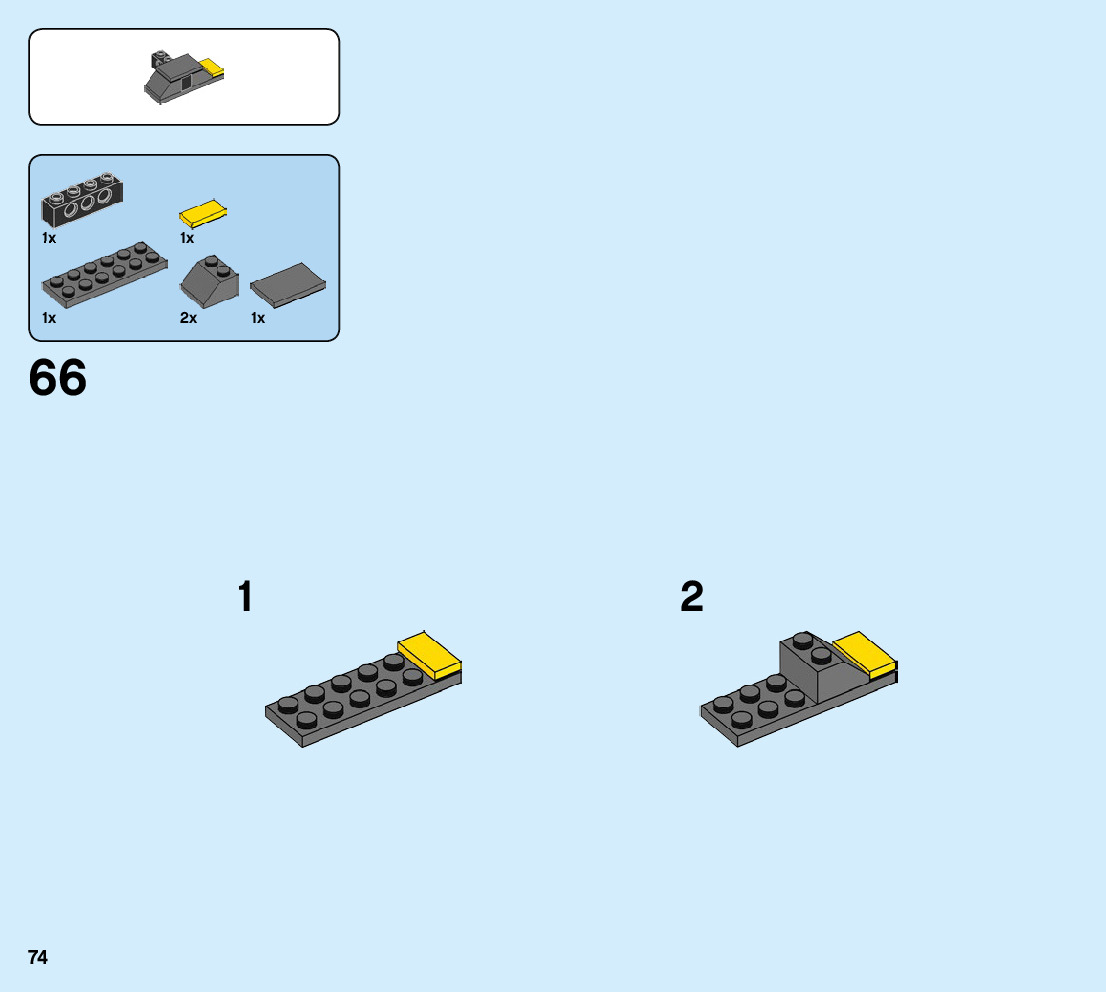 1x
1x
1x
2x
1x

66

1

2

74