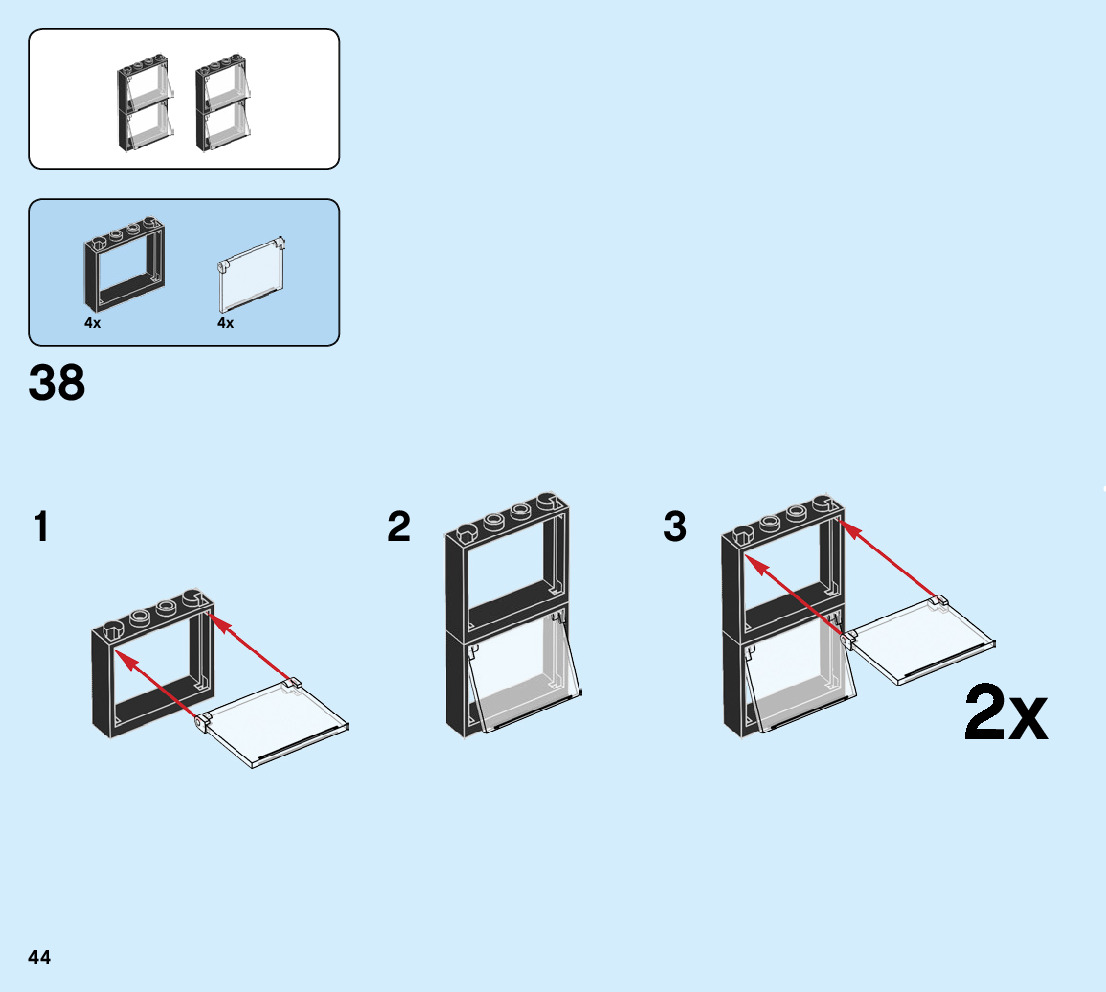 4x

4x

38

1

2

3

2x

44