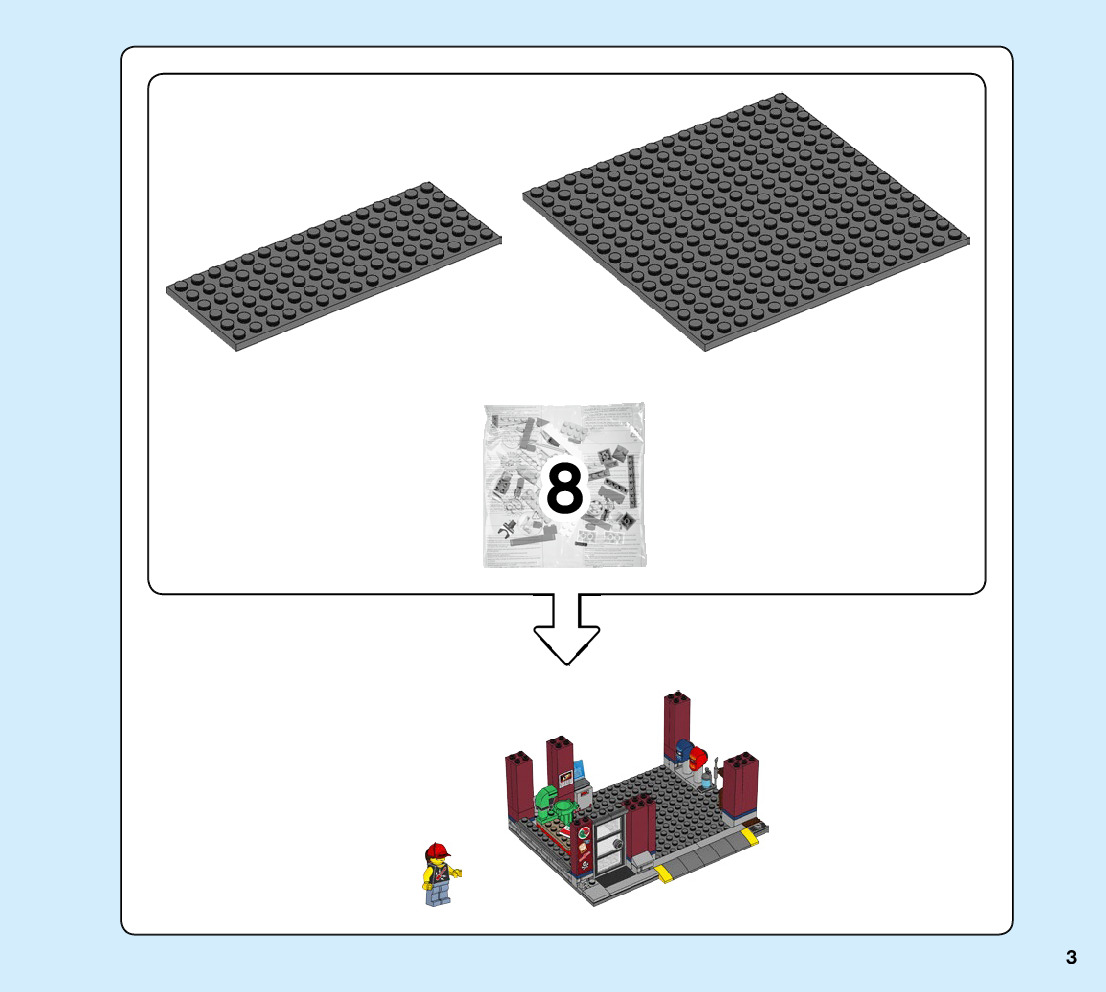 8

3