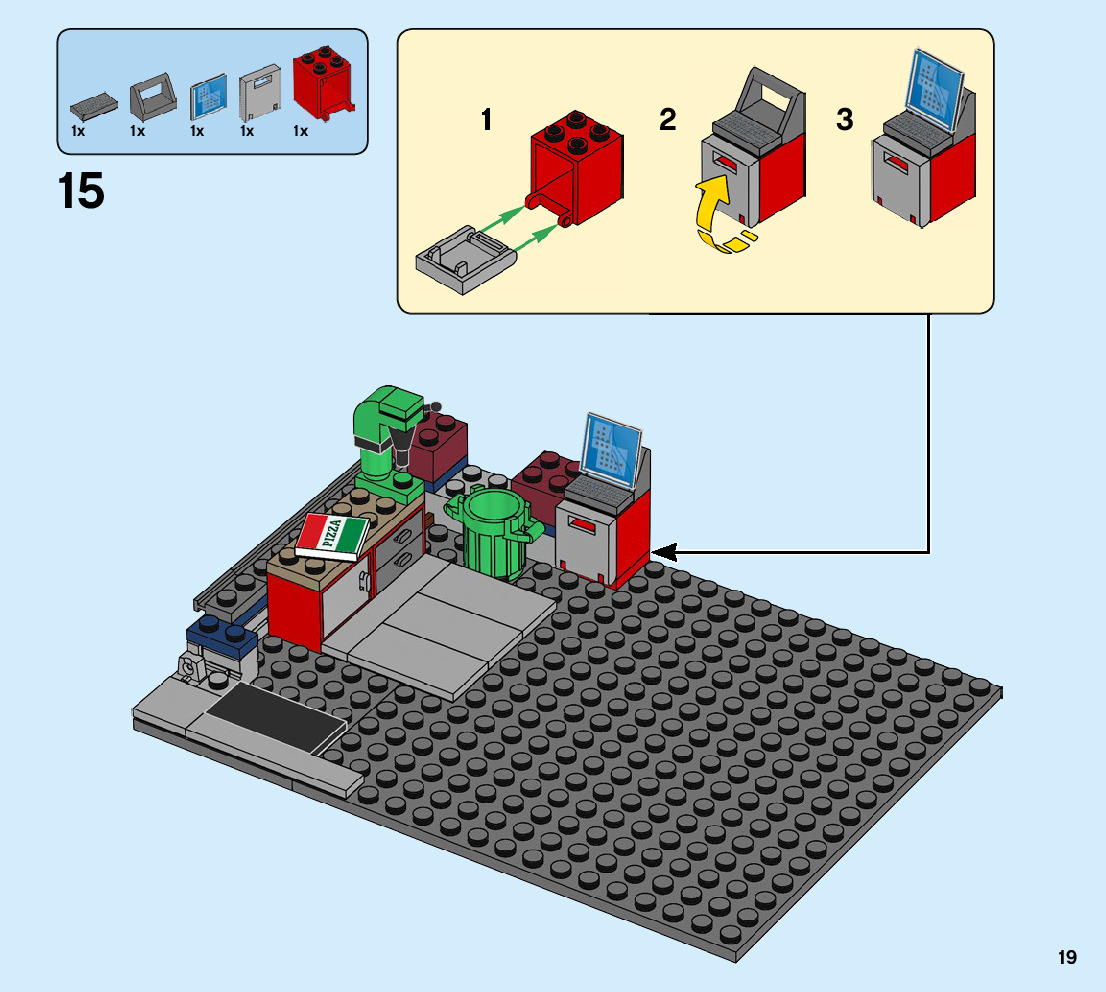 1x 1x 1x 1x 1x

15

1

2

3

PIZZA

19