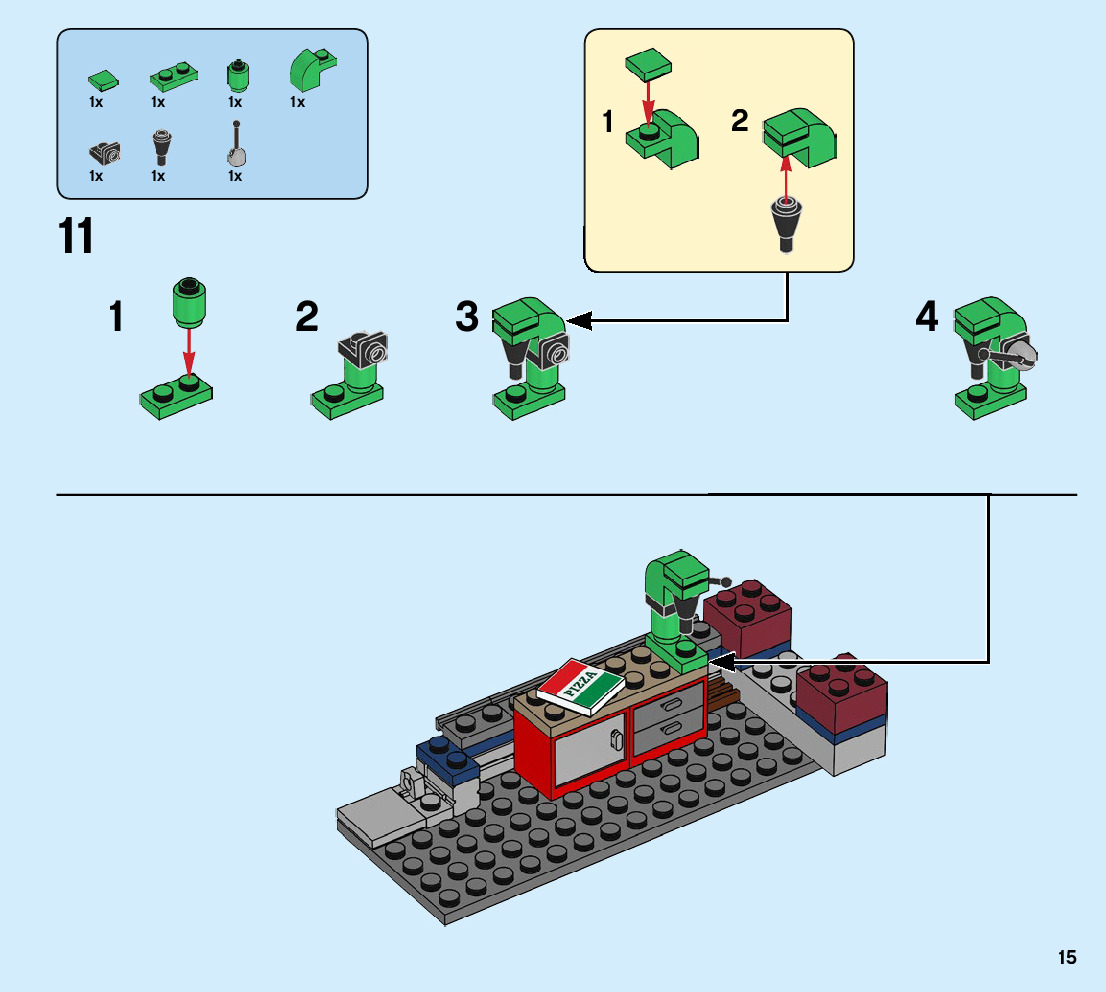 1x 1x 1x 1x
1x 1x 1x

1

2

11

1

2

3

4

PIZZA

15