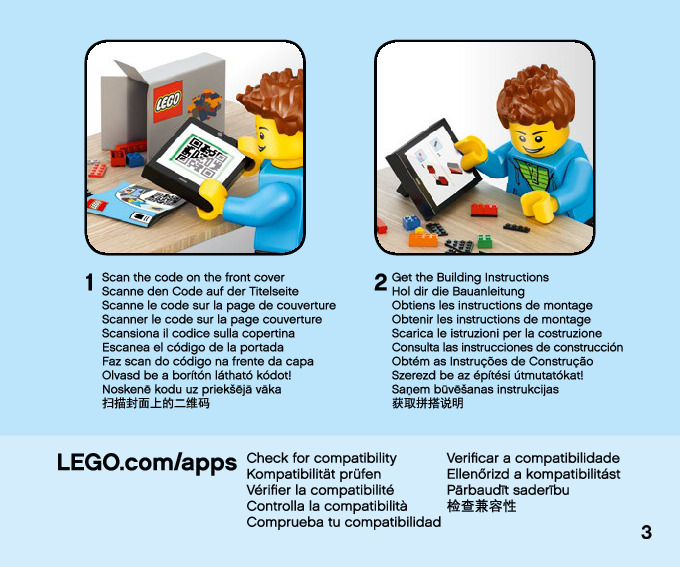 LEGO

1 Scan the code on the front cover
Scanne den Code auf der Titelseite
Scanne le code sur la page de couverture
Scanner le code sur la page couverture
Scansiona il codice sulla copertina
Escanea el código de la portada
Faz scan do código na frente da capa
Olvasd be a borítón látható kódot!
Noskenē kodu uz priekšējā vāka
扫描封面上的二维码

2 Get the Building Instructions
Hol dir die Bauanleitung
Obtiens les instructions de montage
Obtenir les instructions de montage
Scarica le istruzioni per la costruzione
Consulta las instrucciones de construcción
Obtém as Instruções de Construção
Szerezd be az építési útmutatókat!
Saņem būvēšanas instrukcijas
获取拼搭说明

LEGO.com/apps

Check for compatibility
Kompatibilität prüfen
Vérifier la compatibilité
Controlla la compatibilità
Comprueba tu compatibilidad

Verificar a compatibilidade
Ellenőrizd a kompatibilitást
Pārbaudīt saderību
检查兼容性

3