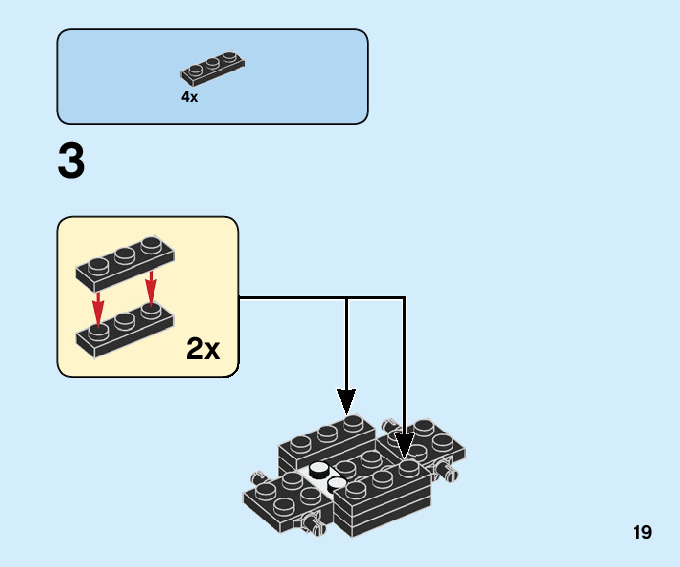 4x

3

2x

19