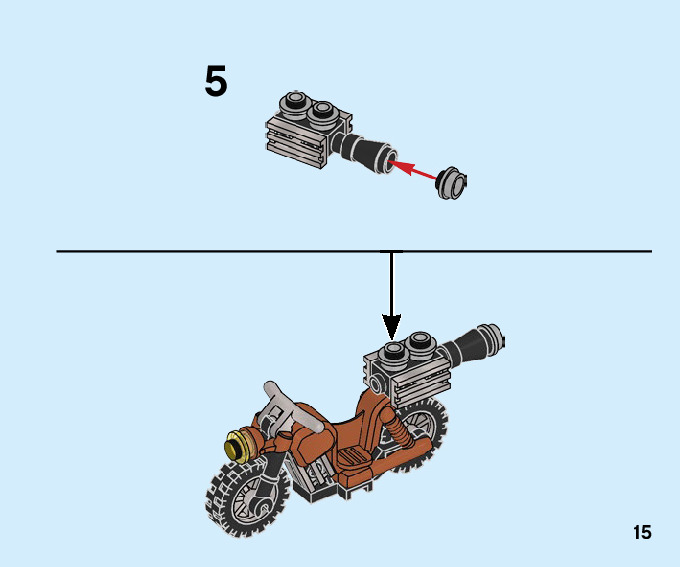 5

15