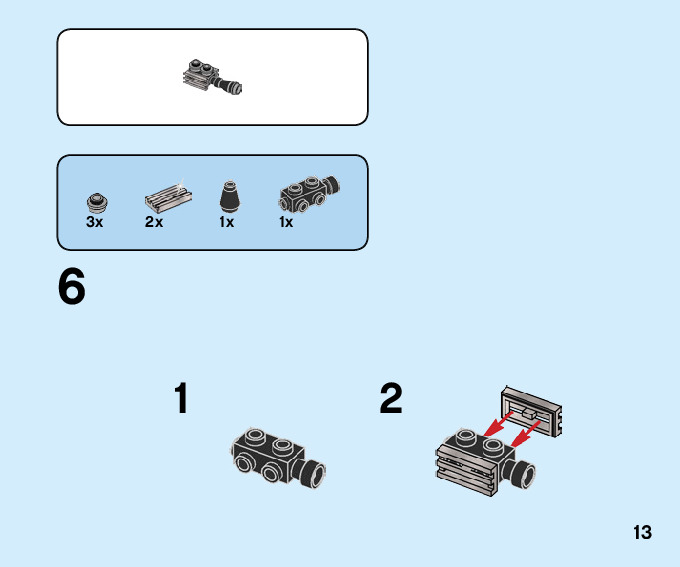 3x 2x 1x 1x

6

1

2

13