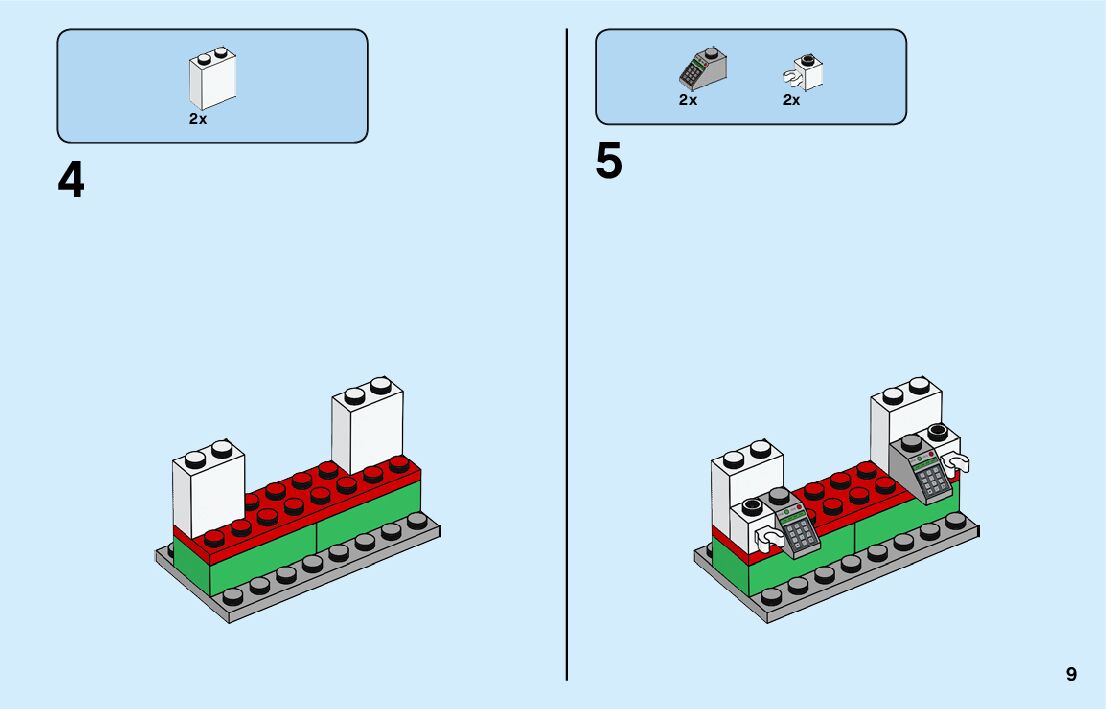 2x

4

2x

2x

5

9