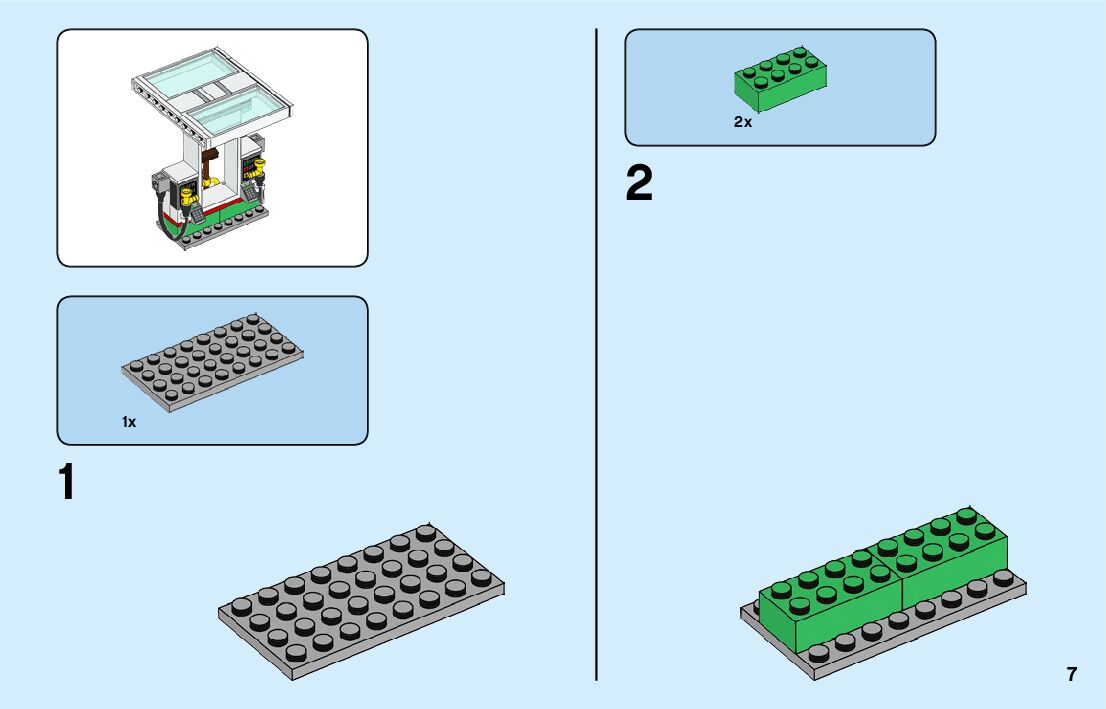 1x

1

2x

2

7