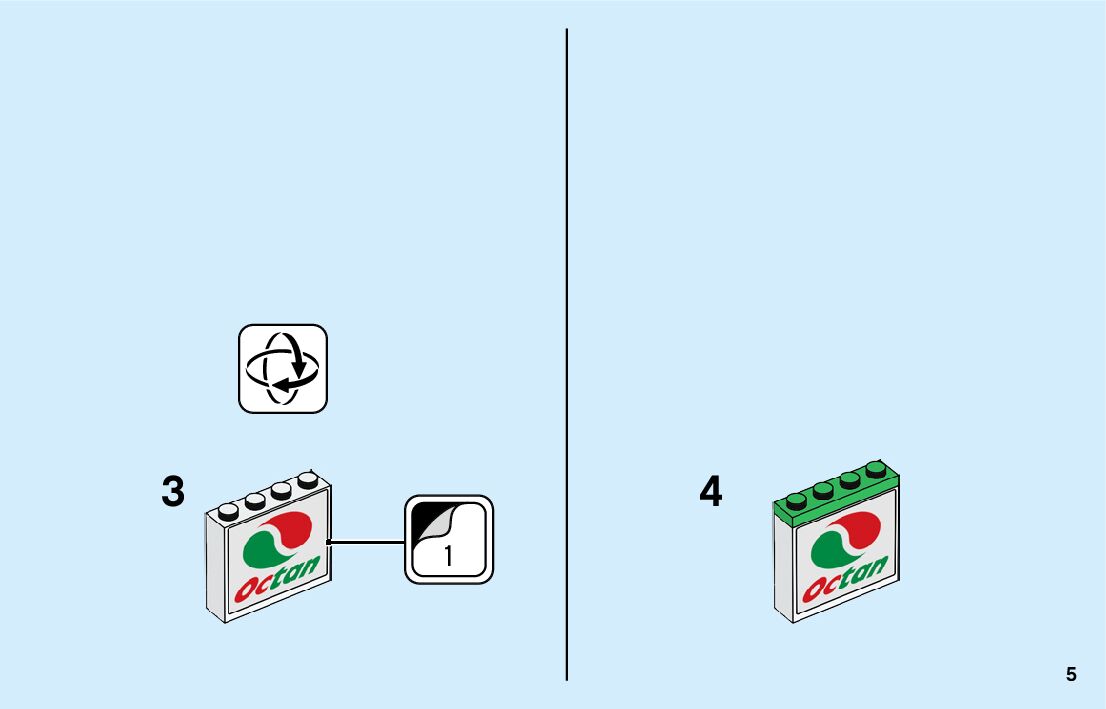 3

Octan

1

4

Octan

5