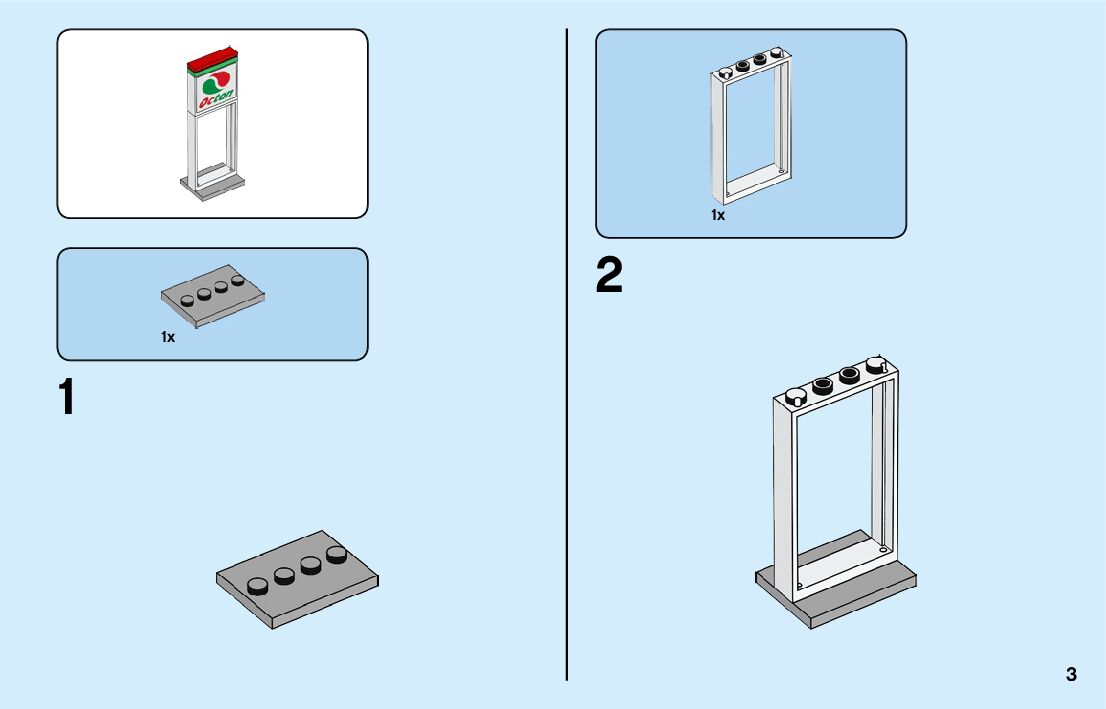 Octan

1x

1

1x

2

3