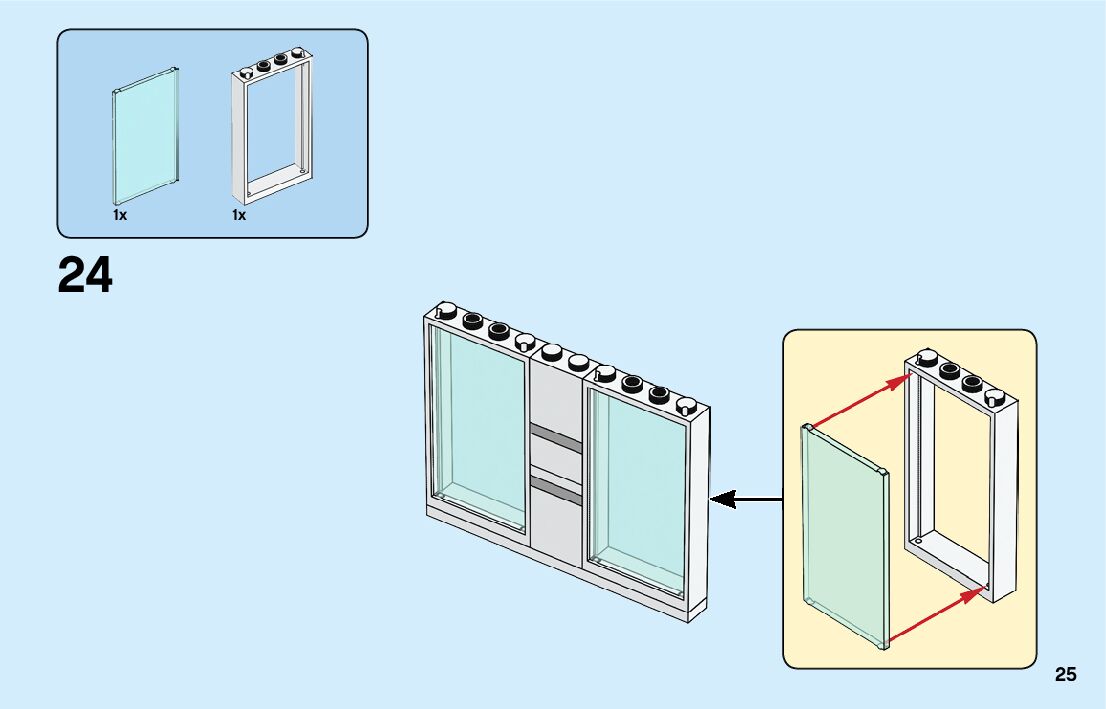 1x 1x

24

25