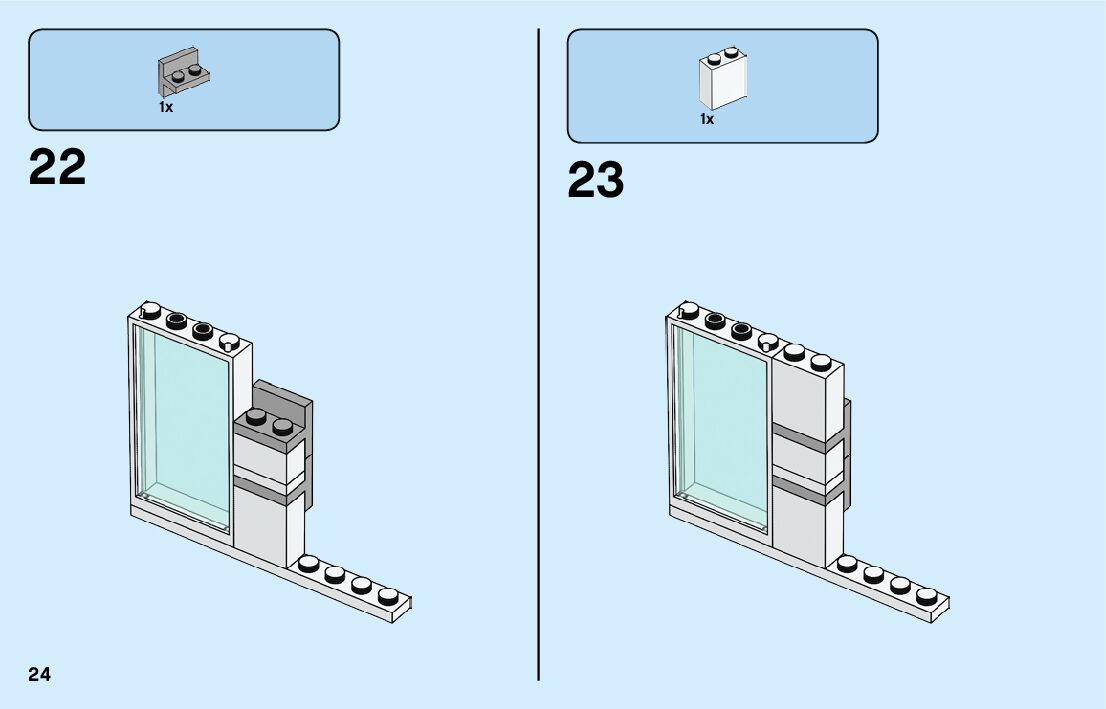 1x

22

1x

23

24