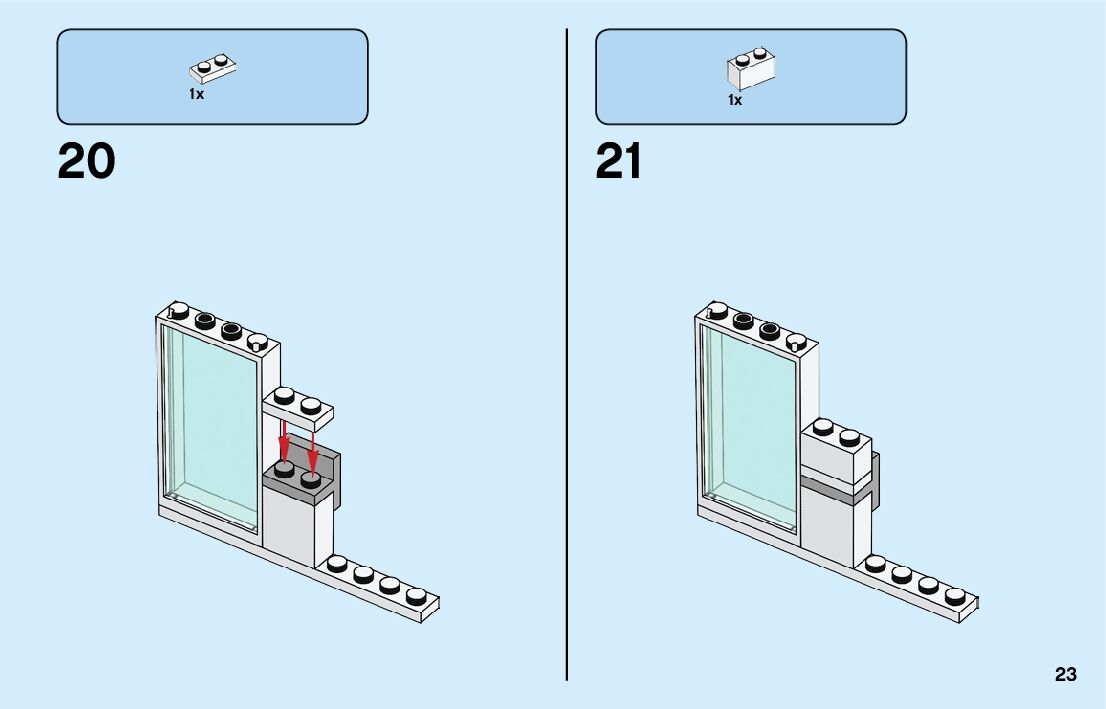 1x

20

1x

21

23