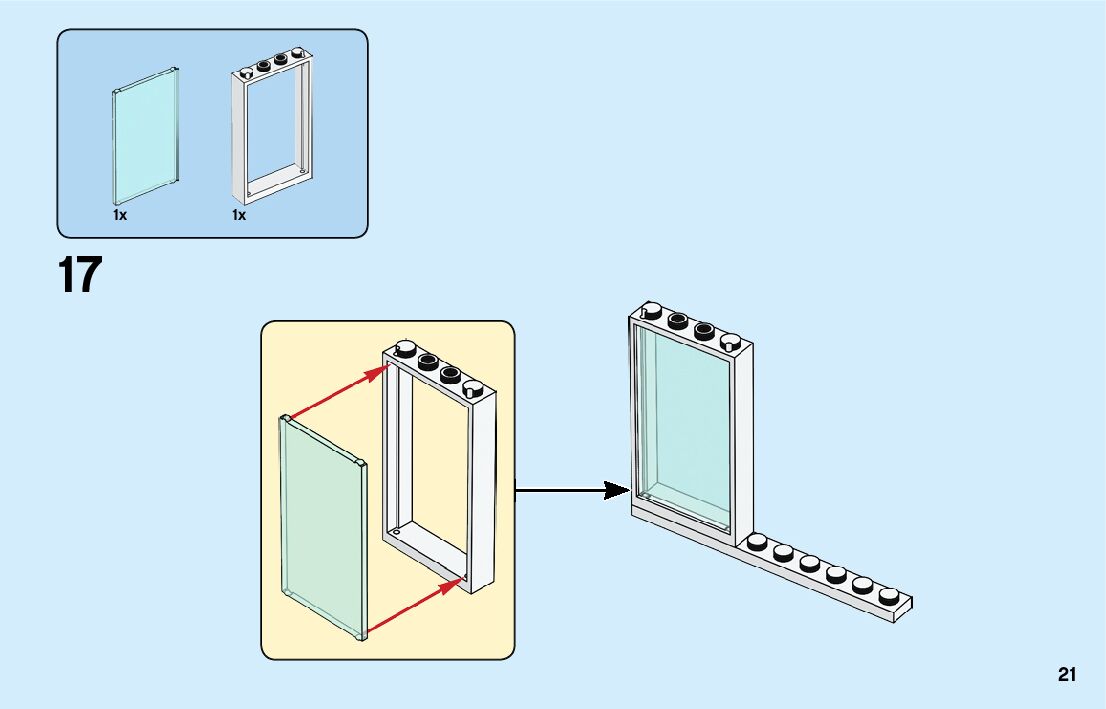 1x 1x

17

21