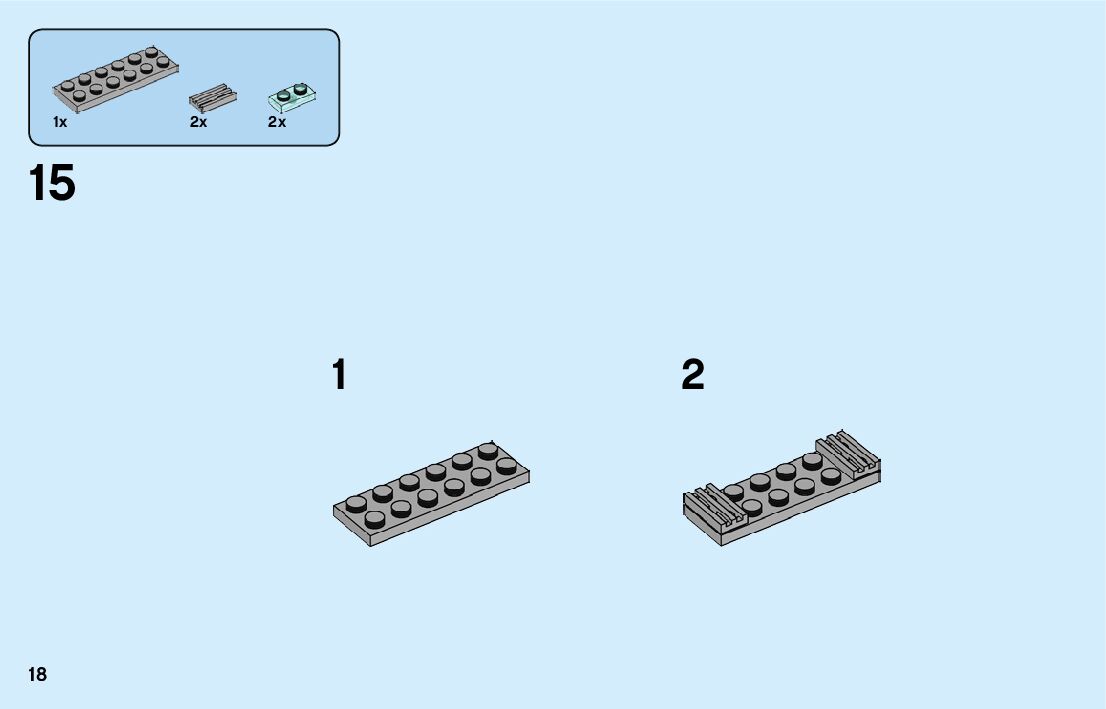 1x 2x 2x

15

1

2

18