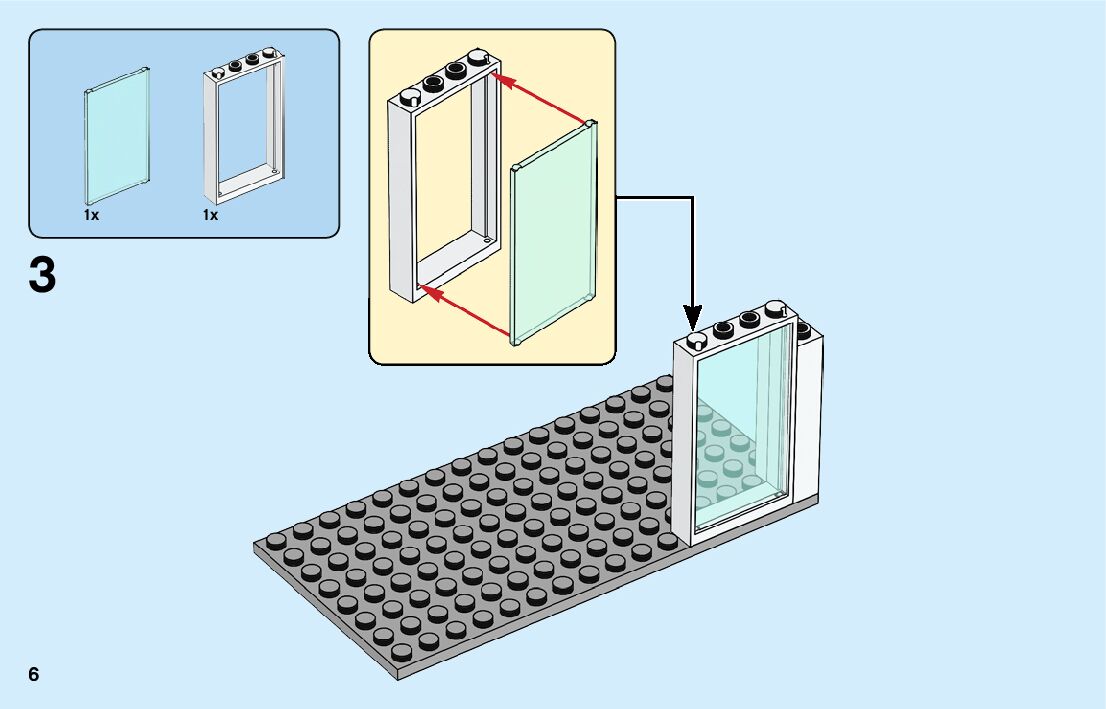 1x 1x

3

6