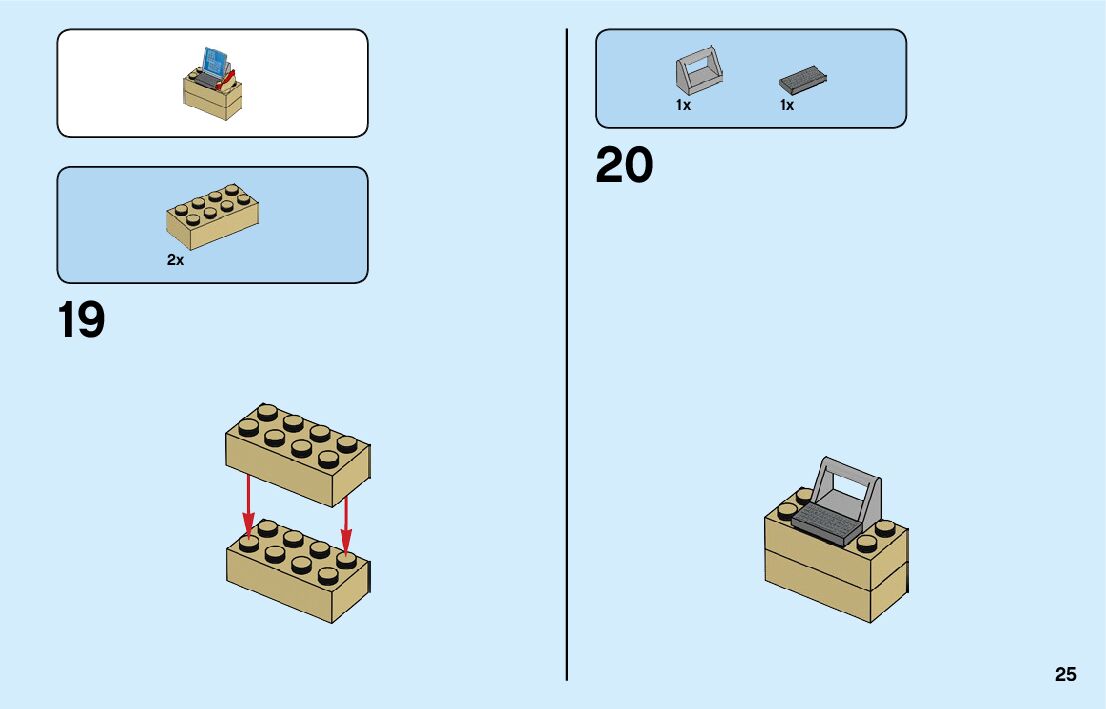 2x

19

1x

1x

20

25