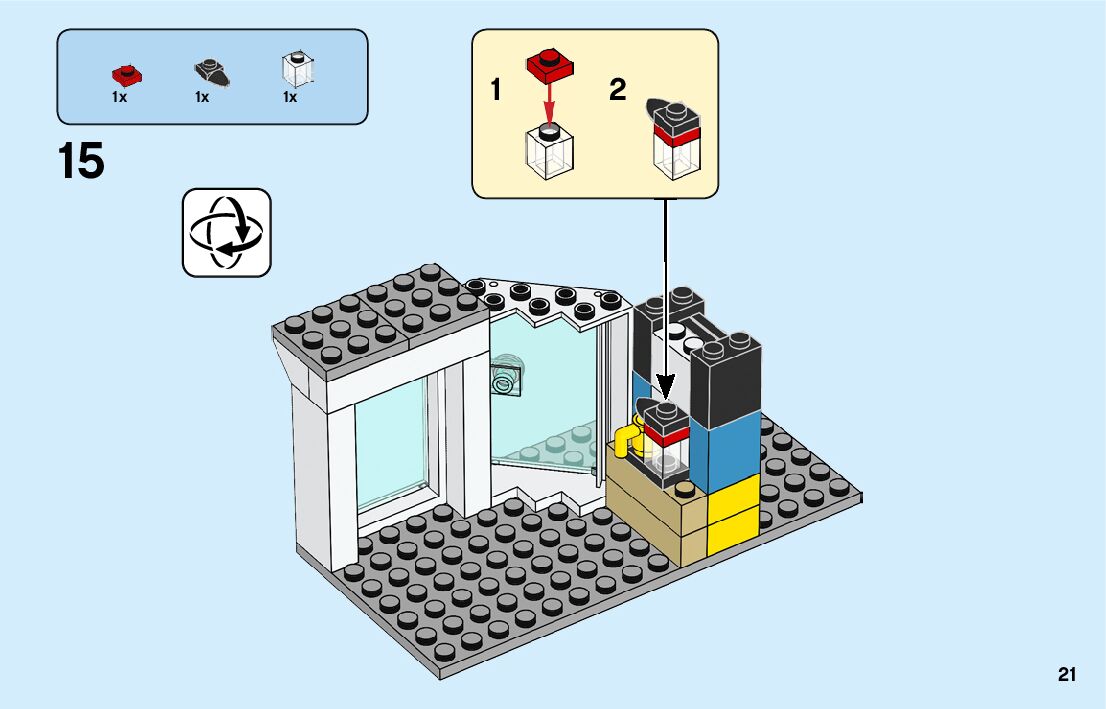 1x 1x 1x

15

1 2

21