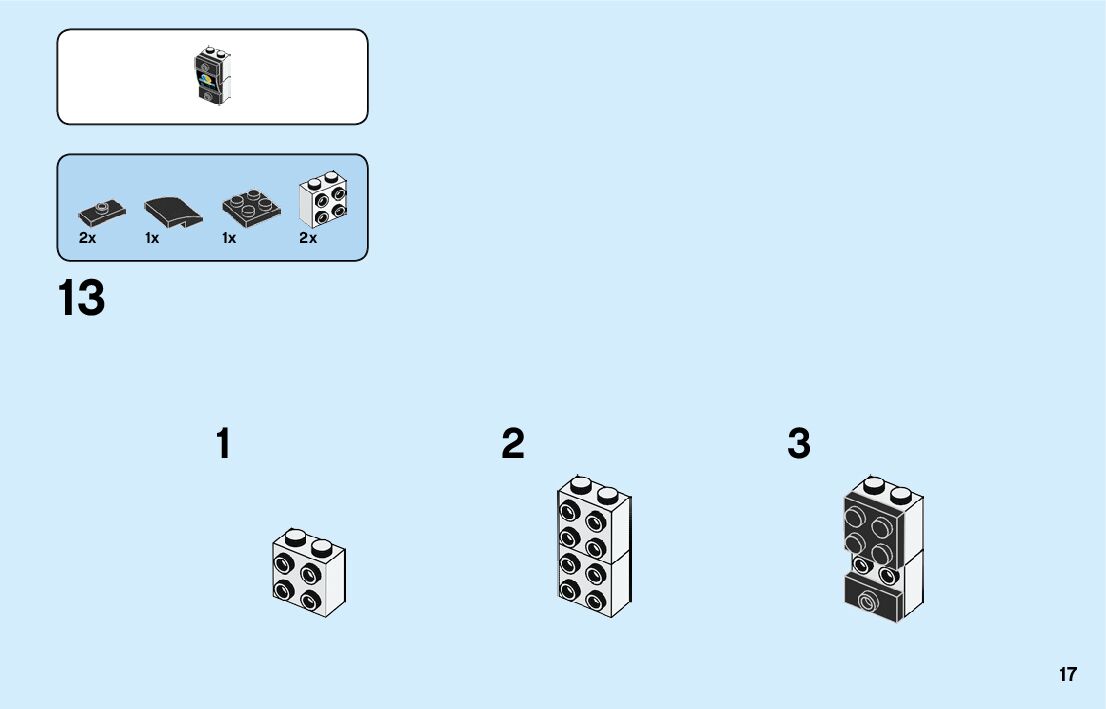 2x 1x 1x 2x

13

1

2

3

17