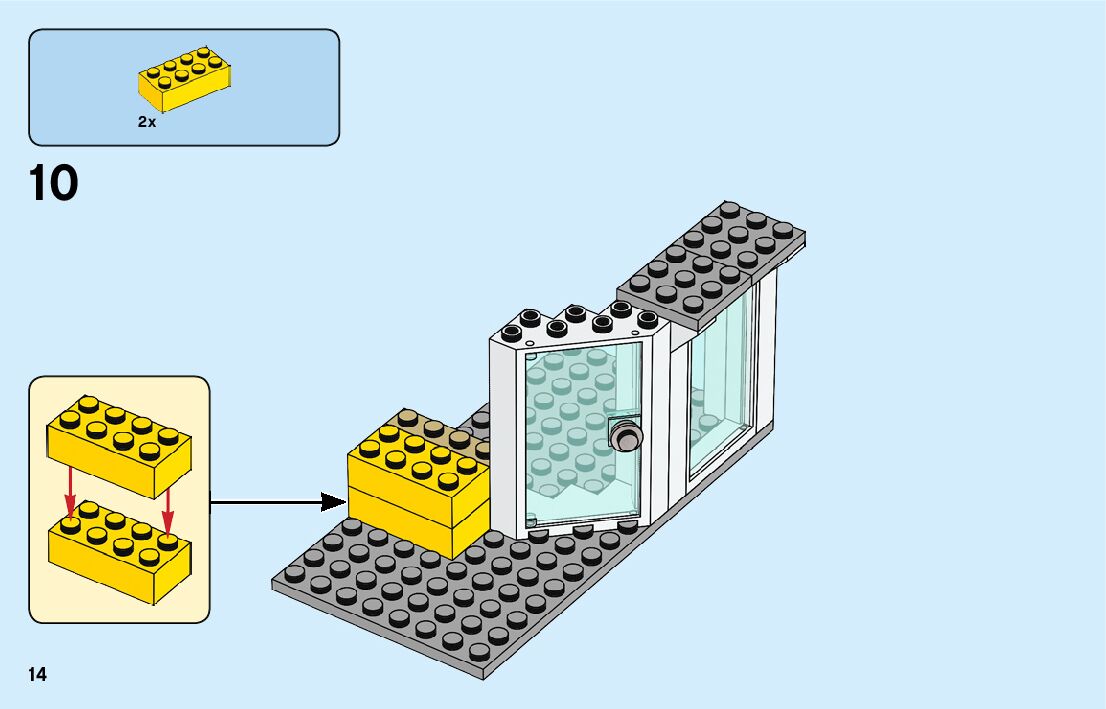 2x

10

14