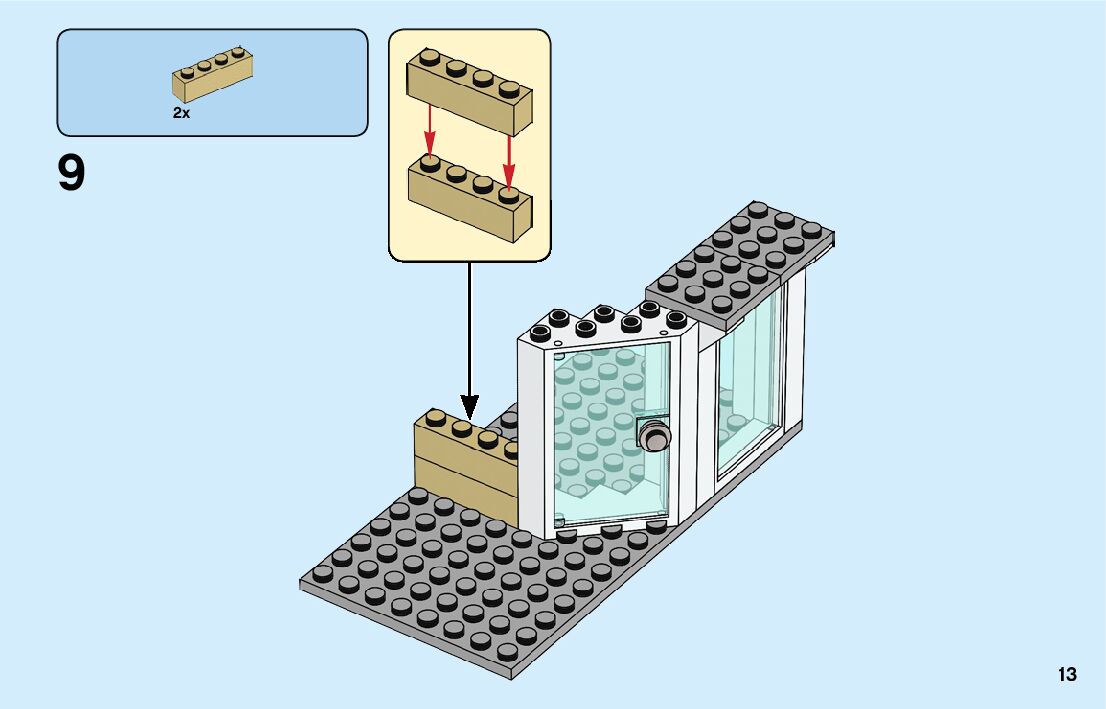 2x

9

13