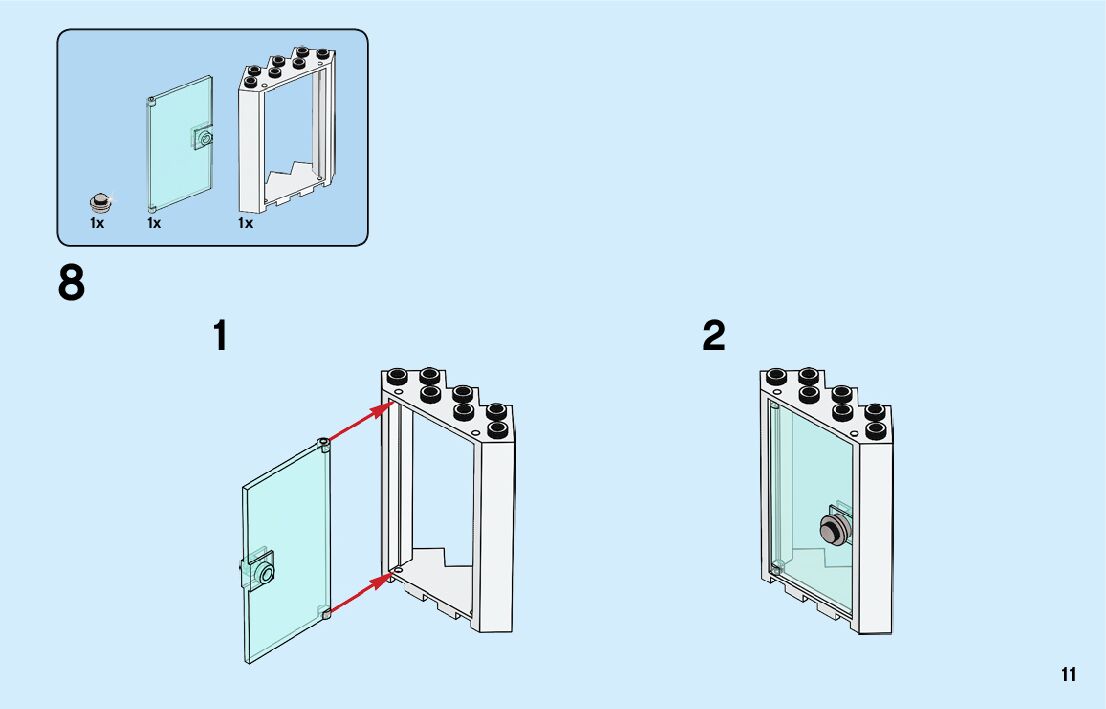 1x 1x 1x

8

1

2

11