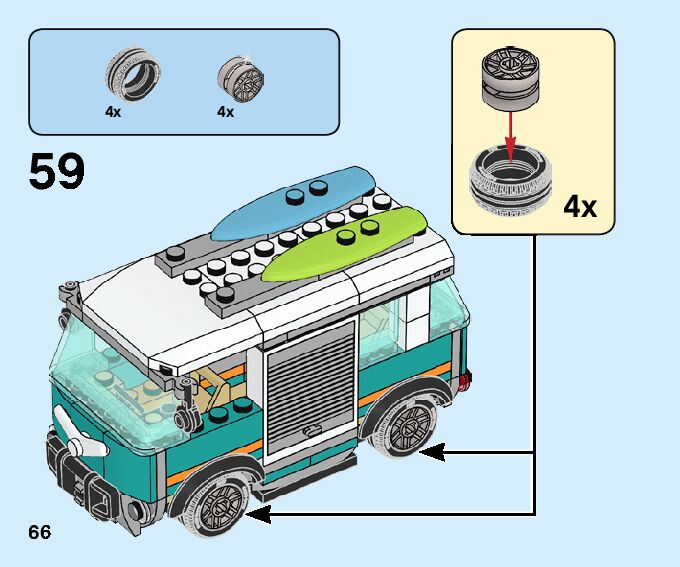 4x 4x

59

4x

66