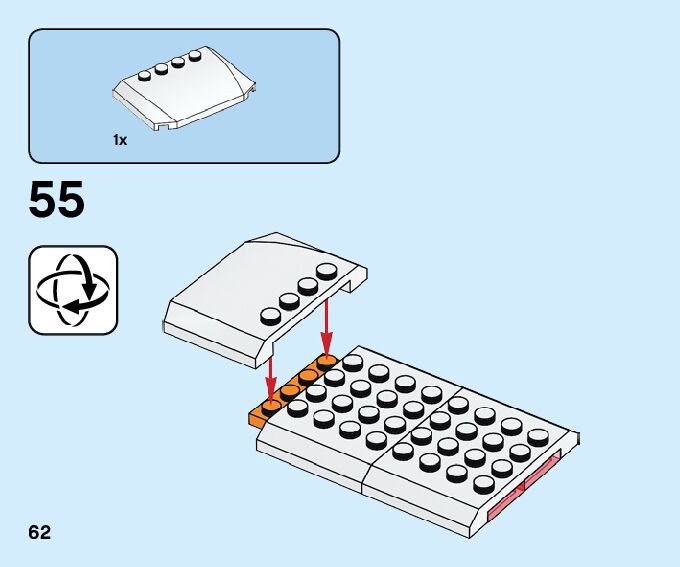 1x

55

62