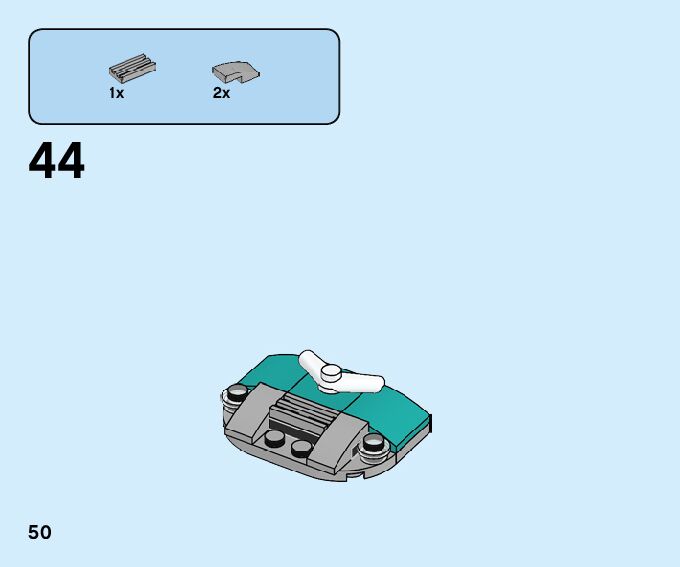 1x
2x

44

50