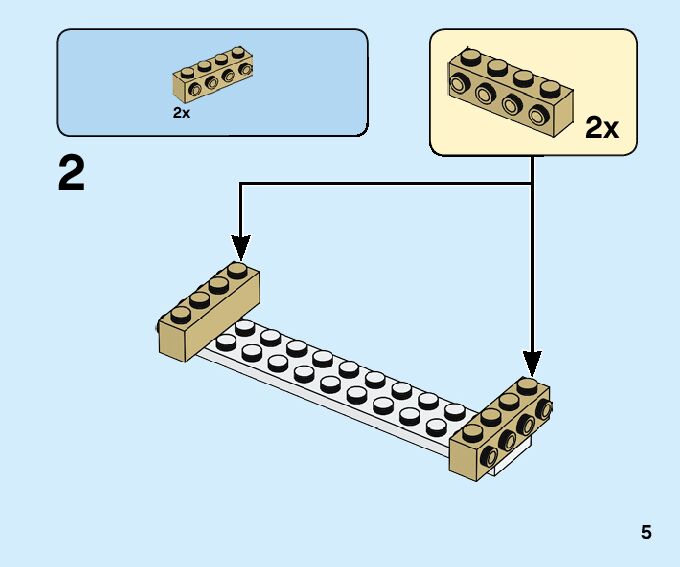 2x

2x

2

5