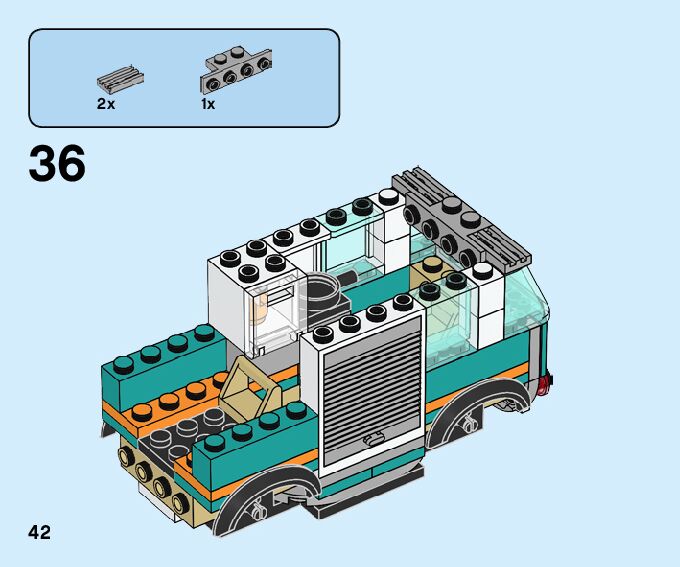 2x

1x

36

42