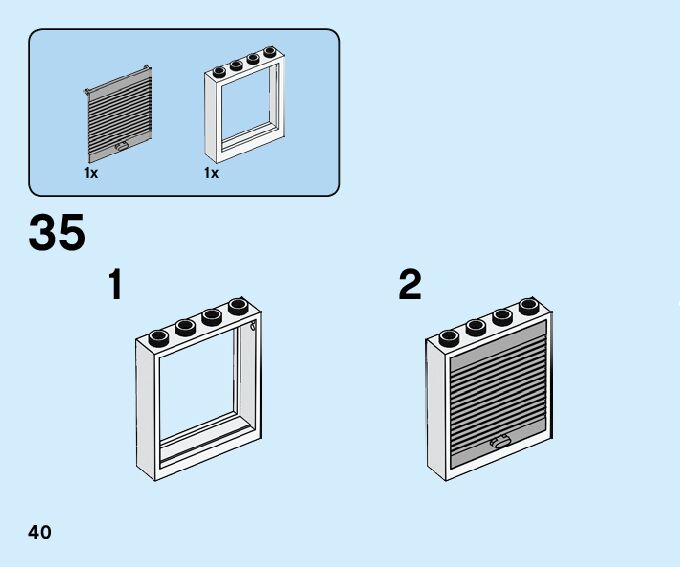 1x
1x

35

1

2

40