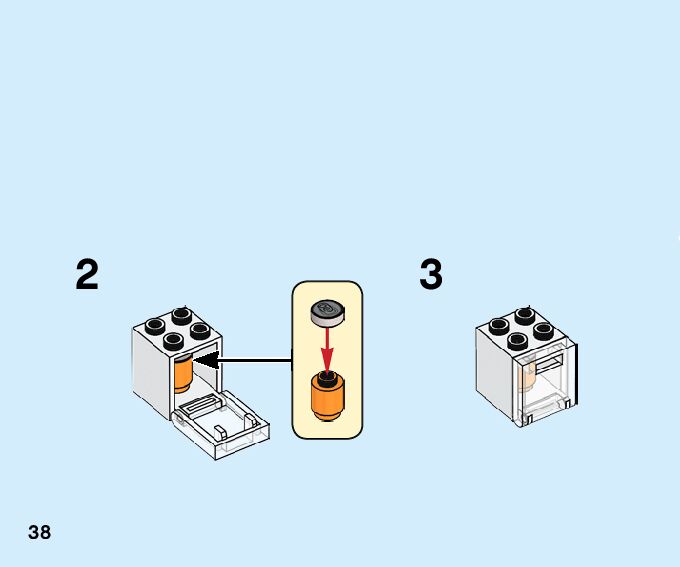 2

3

38