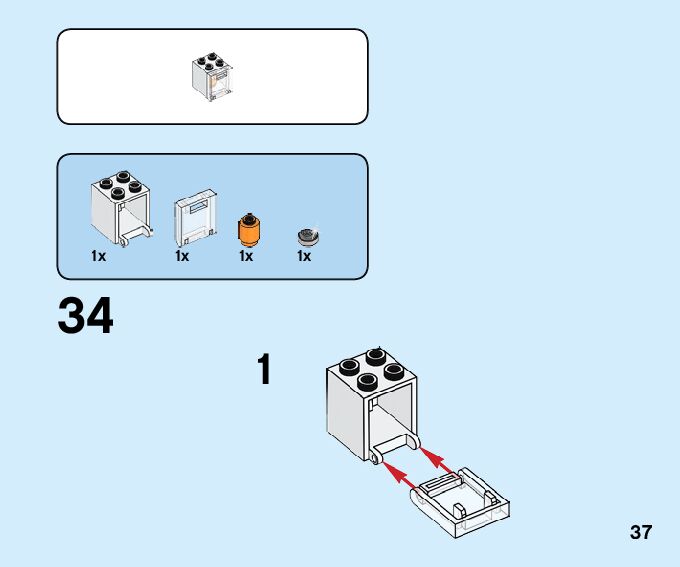 1x 1x 1x 1x

34

1

37