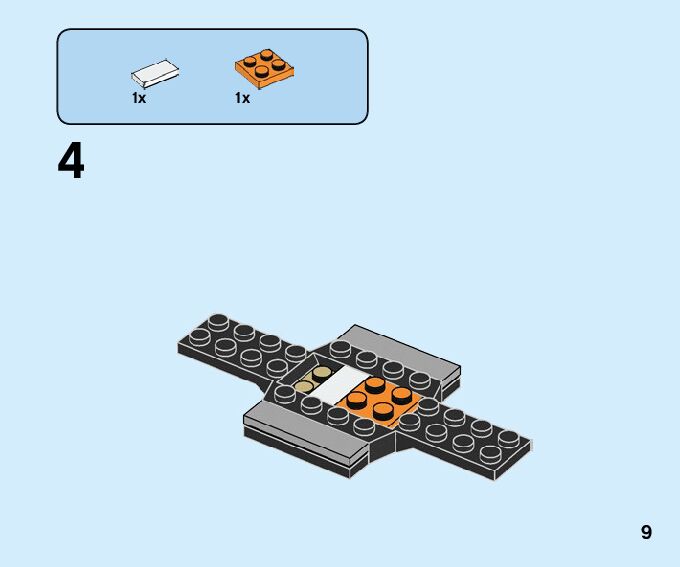 1x 1x

4

9