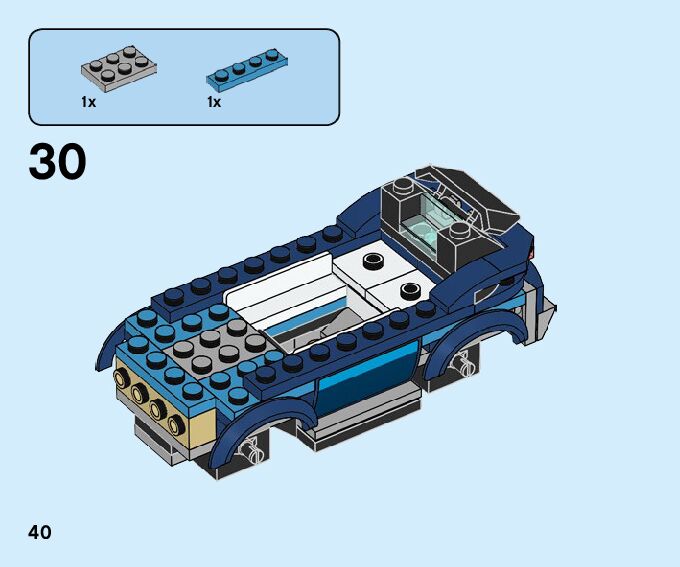 1x
1x

30

40