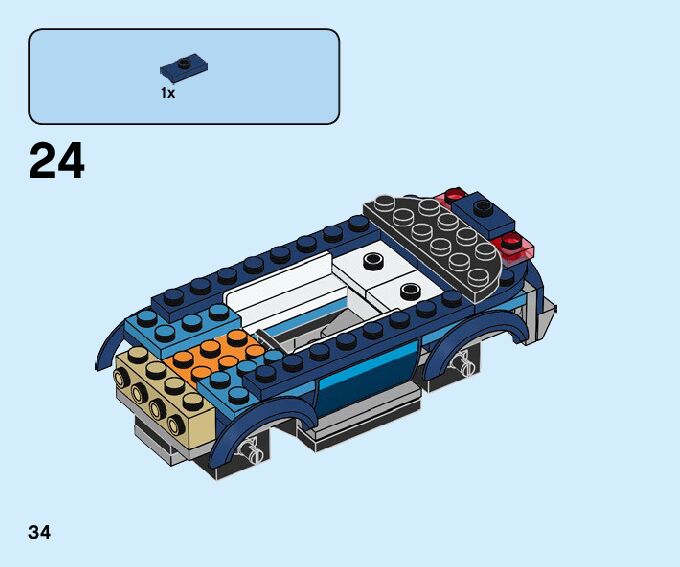 1x

24

34