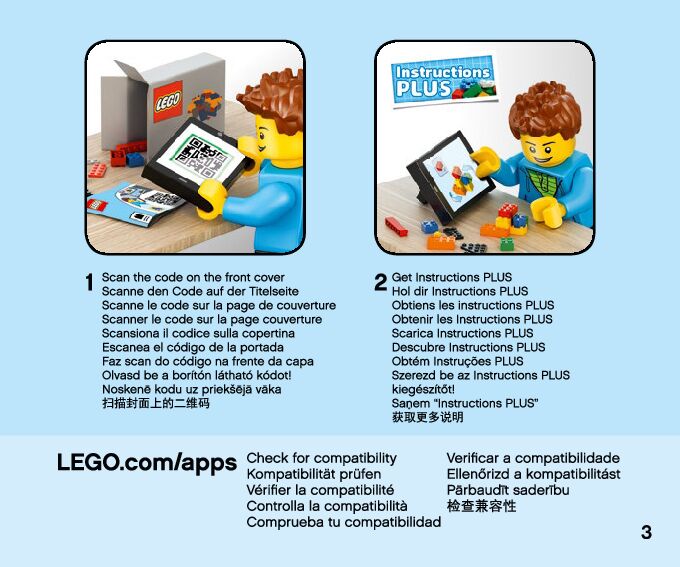 LEGO

Instructions PLUS

1 Scan the code on the front cover
Scanne den Code auf der Titelseite
Scanne le code sur la page de couverture
Scanner le code sur la page couverture
Scansiona il codice sulla copertina
Escanea el código de la portada
Faz scan do código na frente da capa
Olvasd be a borítón látható kódot!
Noskenē kodu uz priekšējā vāka
扫描封面上的二维码

2 Get Instructions PLUS
Hol dir Instructions PLUS
Obtiens les instructions PLUS
Obtenir les Instructions PLUS
Scarica Instructions PLUS
Descubre Instructions PLUS
Obtém Instruções PLUS
Szerezd be az Instructions PLUS kiegészítőt!
Saņem "Instructions PLUS"
获取更多说明

LEGO.com/apps

Check for compatibility
Kompatibilität prüfen
Vérifier la compatibilité
Controlla la compatibilità
Comprueba tu compatibilidad

Verificar a compatibilidade
Ellenőrizd a kompatibilitást
Pārbaudīt saderību
检查兼容性

3