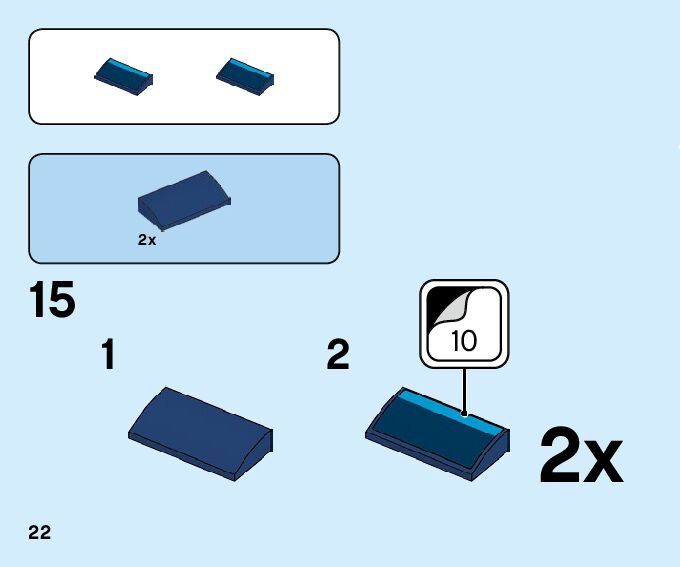 2x

15

1

2

10

2x

22