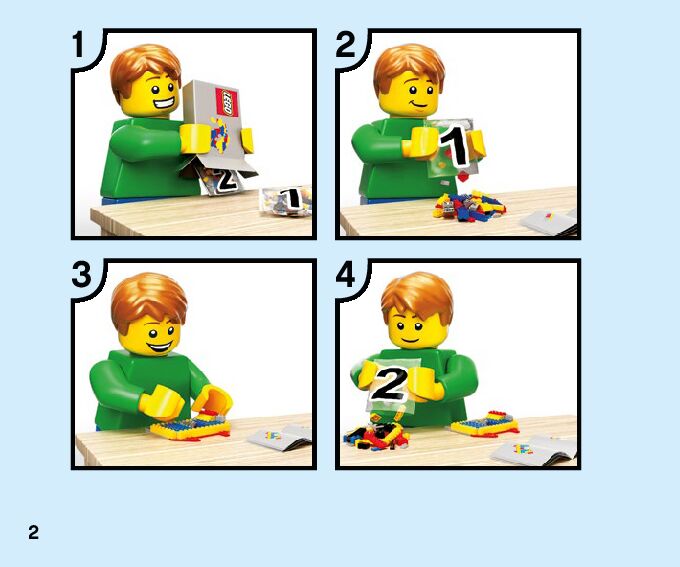 1

LEGO

2

1

2

1

3

4

2

2