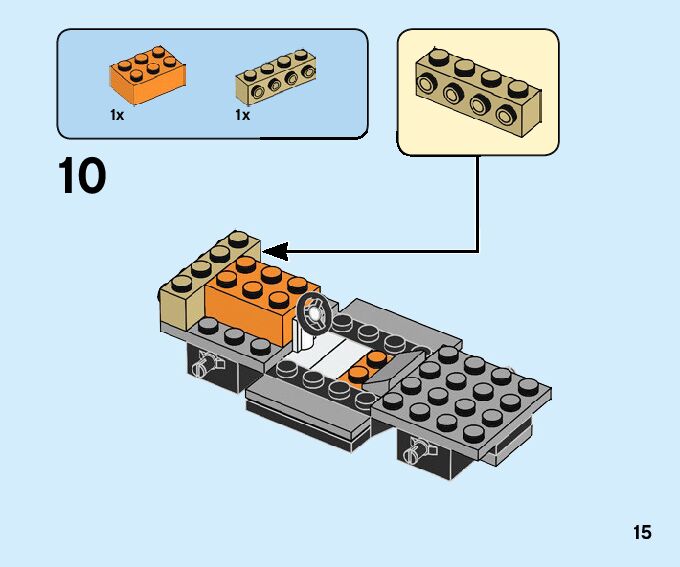 1x
1x

10

15