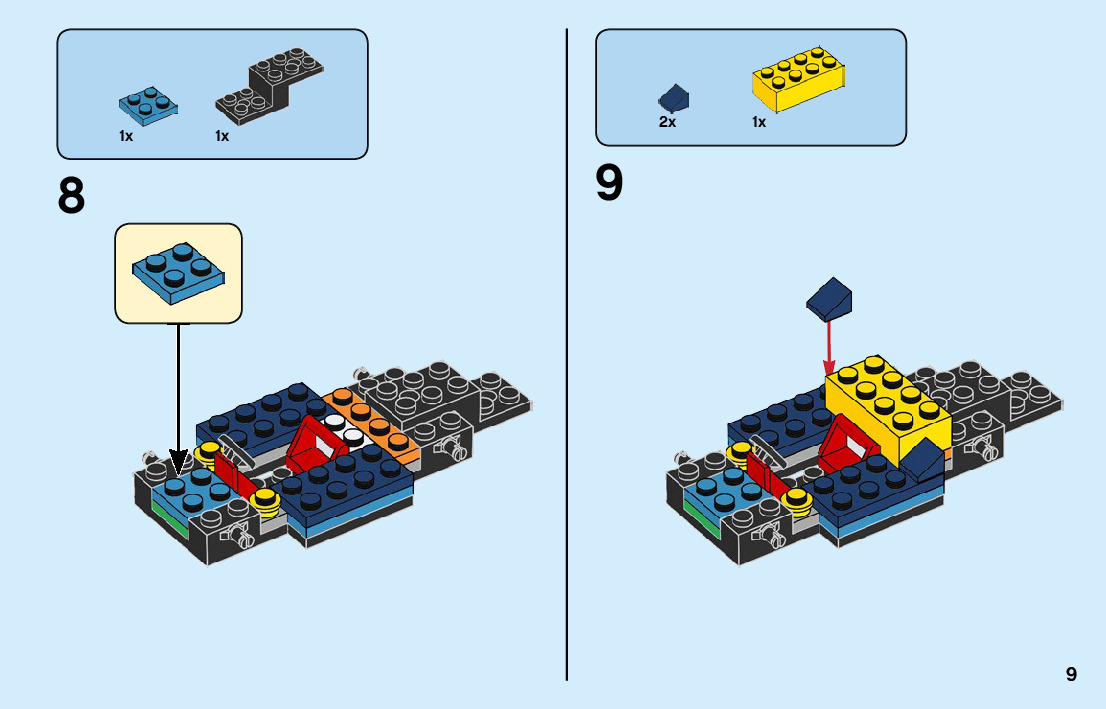 1x 1x

8

2x 1x

9

9