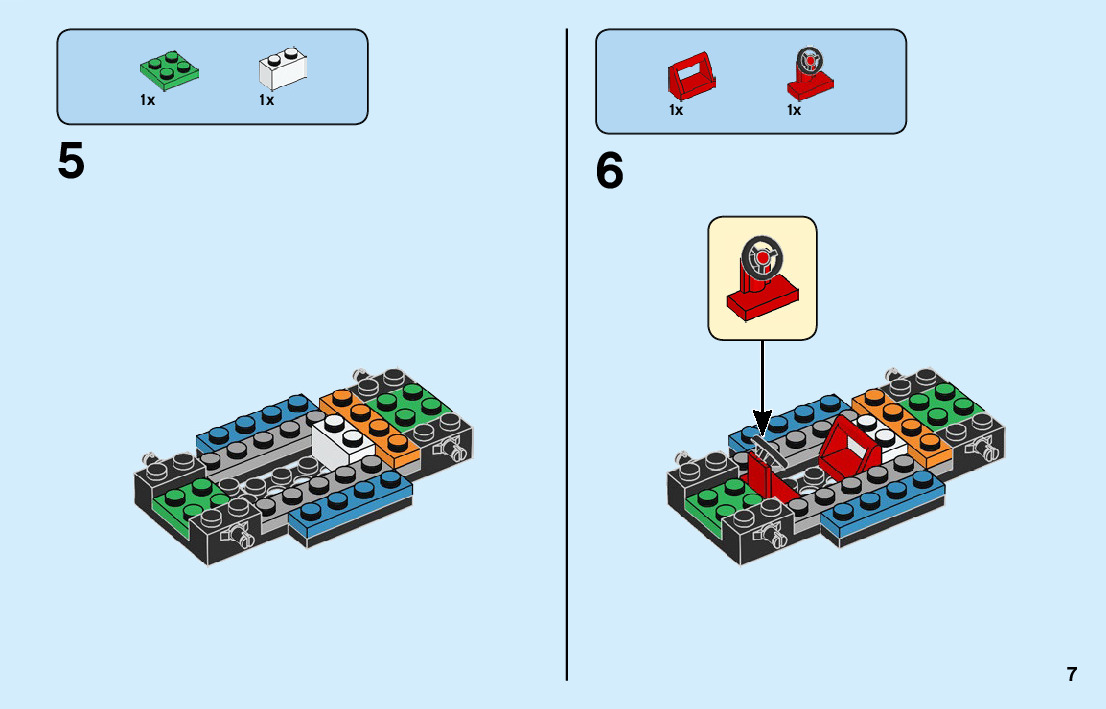 1x 1x

5

1x 1x

6

7