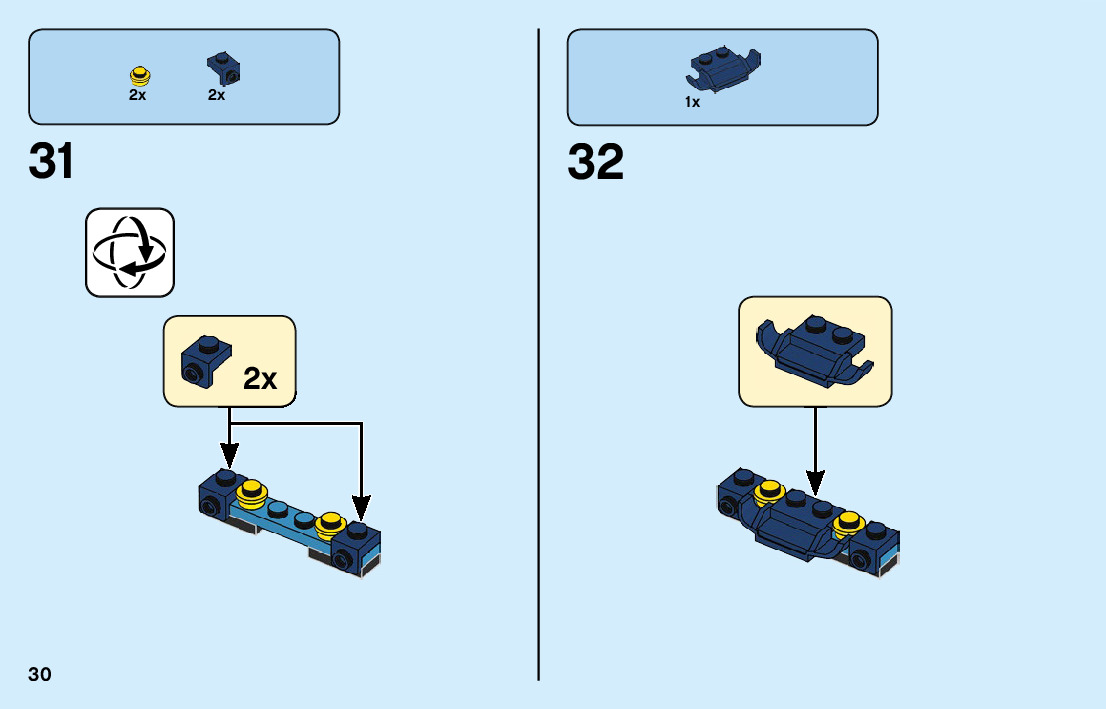 2x 2x

31

2x

1x

32

30