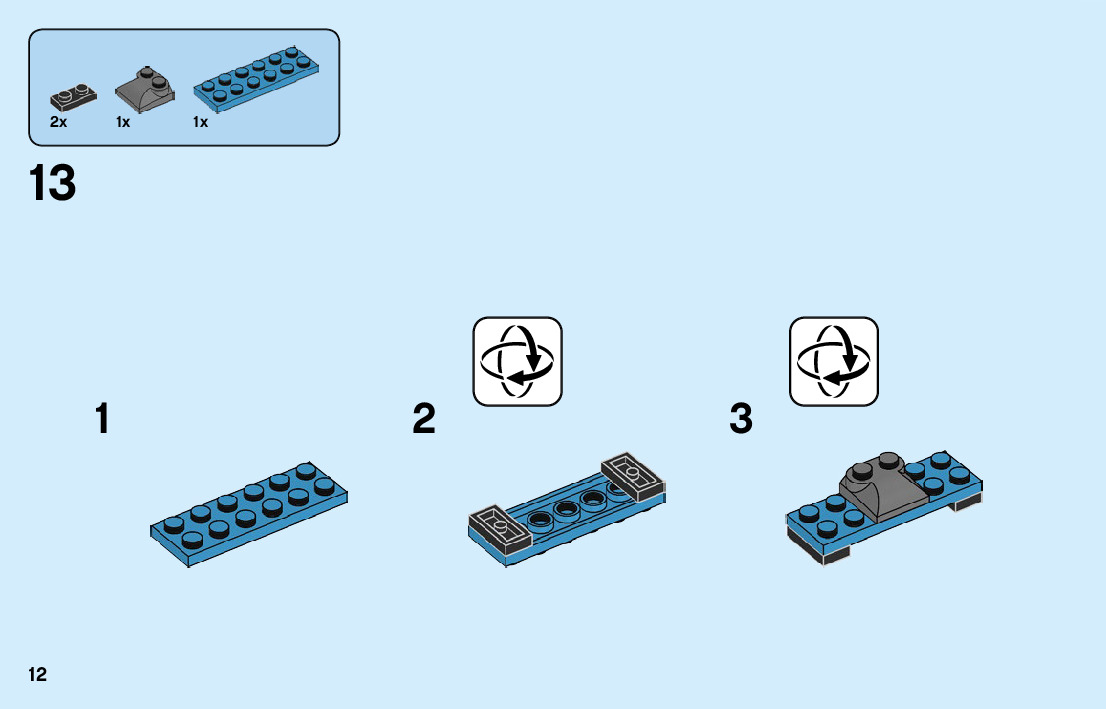 2x 1x 1x

13

1

2

3

12